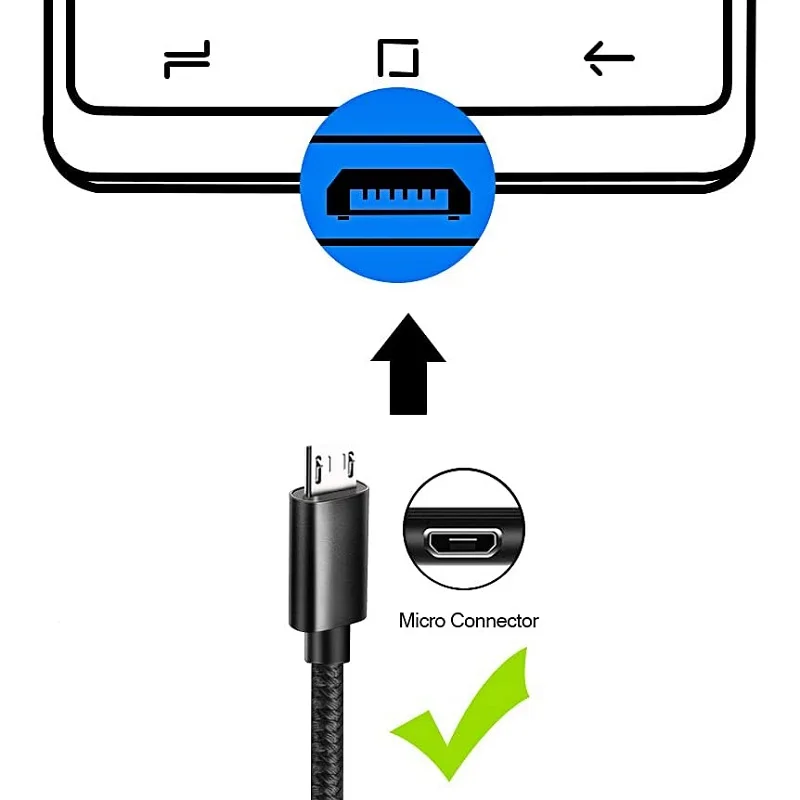 Micro Connector