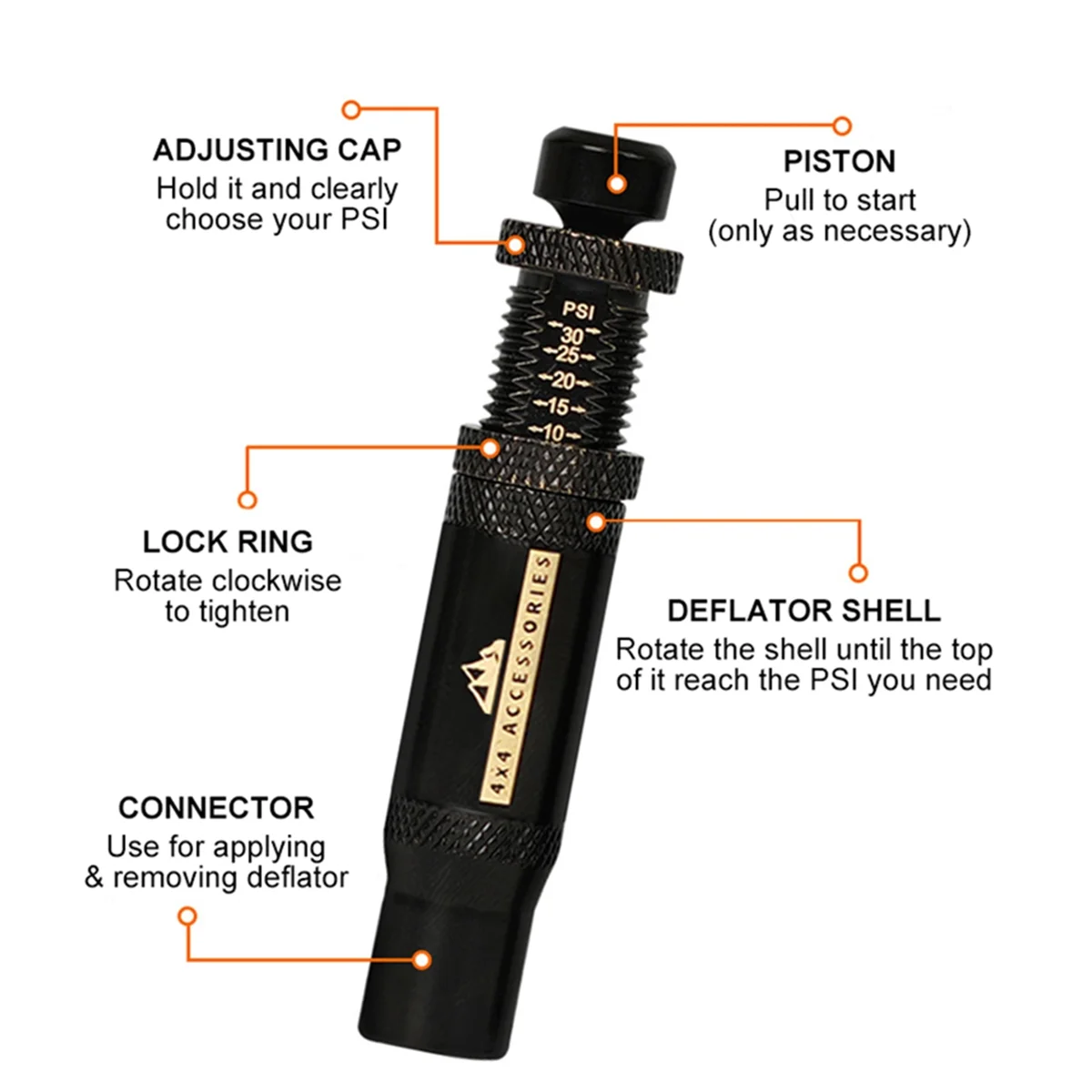 ADJUSTING CAP
Hold it and clearly choose your PSI

PISTON
Pull to start (only as necessary)

PSI
30
25
20
15
10

LOCK RING
Rotate clockwise to tighten

DEFLATOR SHELL
Rotate the shell until the top of it reach the PSI you need

4X4 ACCESSORIES

CONNECTOR
Use for applying & removing deflator