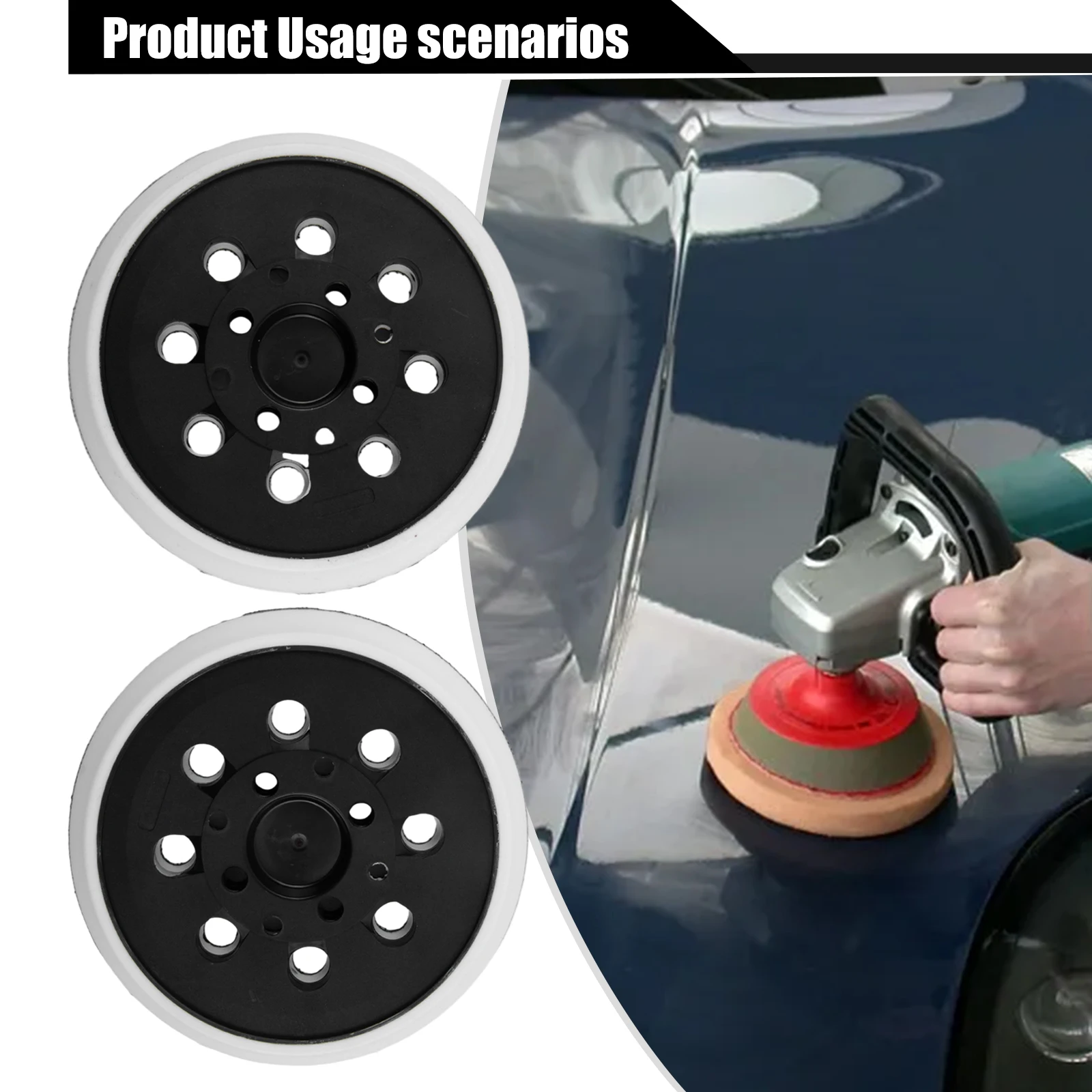 Product Usage scenarios