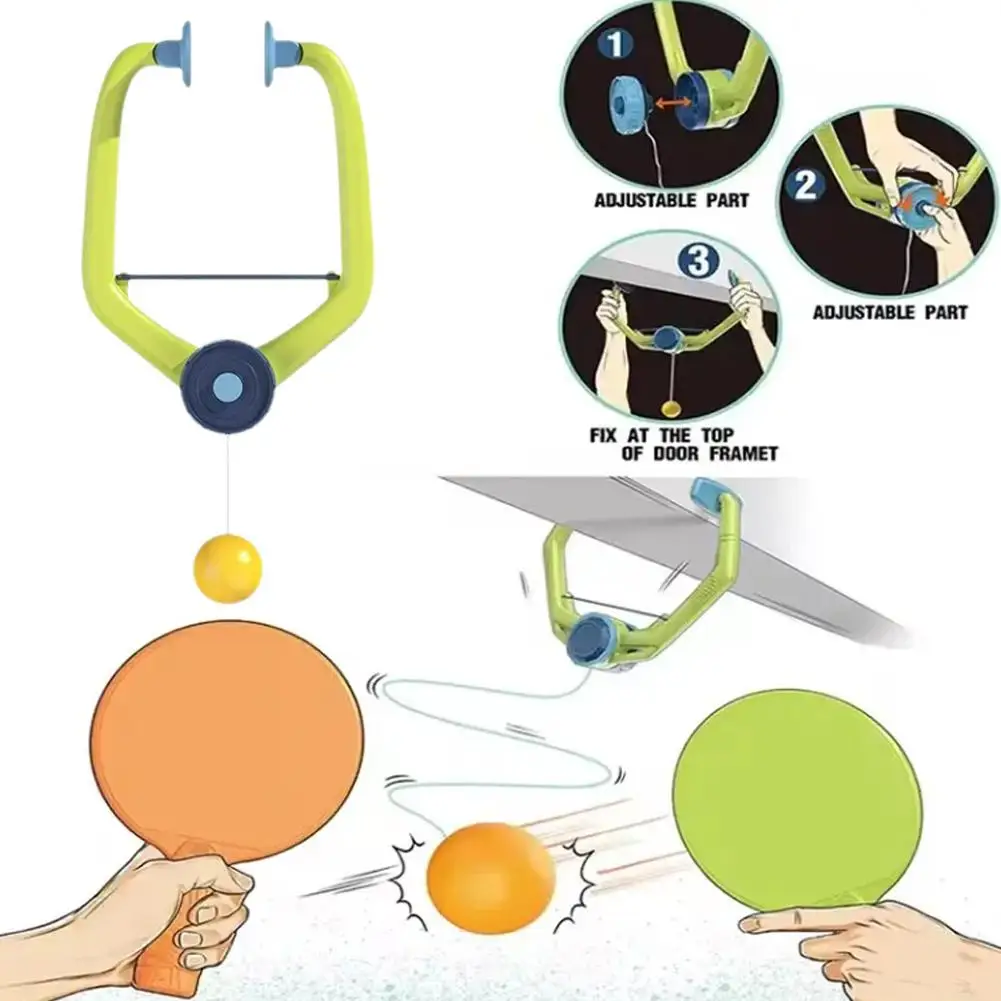 1
ADJUSTABLE PART
2
ADJUSTABLE PART
3
FIX AT THE TOP OF DOOR FRAMET