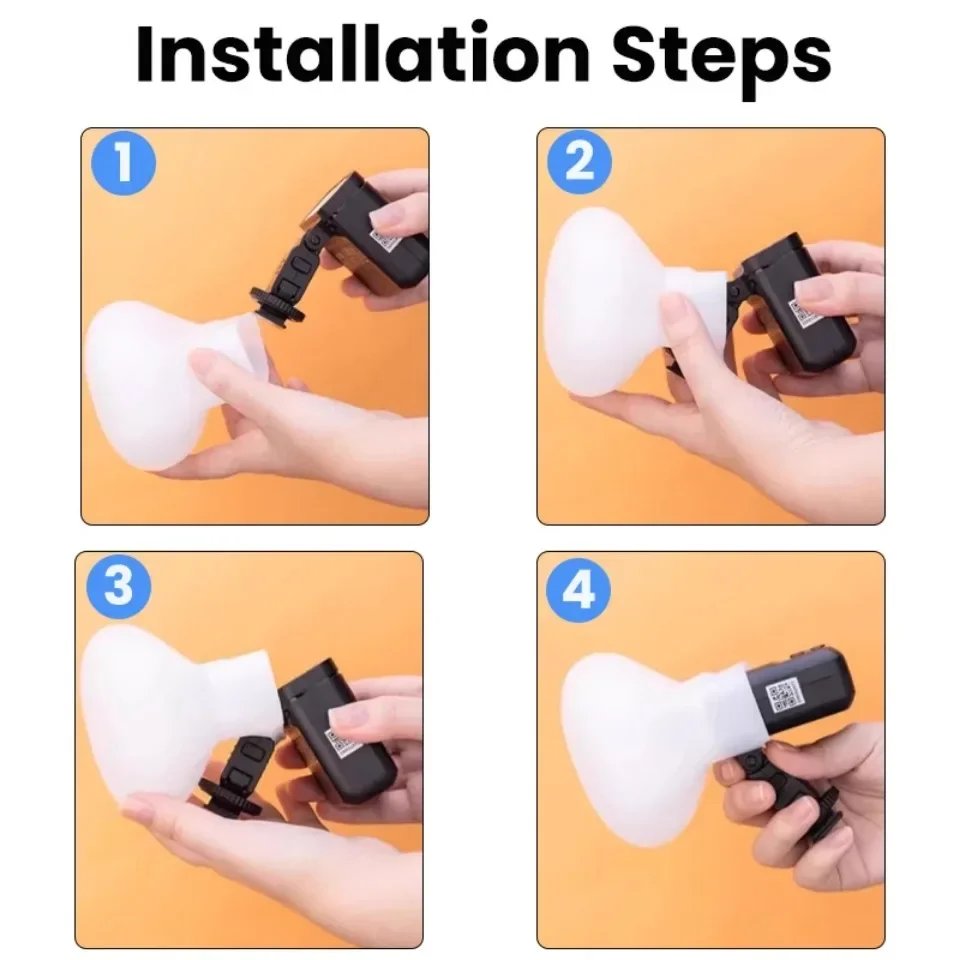 Installation Steps

1

2

3

4