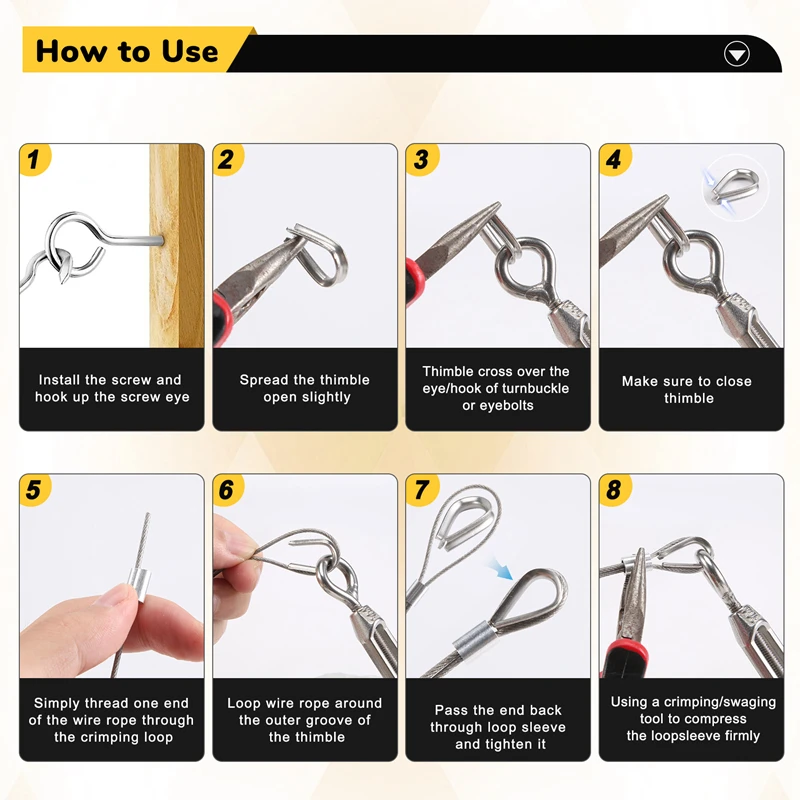 How to Use

1
Install the screw and hook up the screw eye

2
Spread the thimble open slightly

3
Thimble cross over the eye/hook of turnbuckle or eyebolts

4
Make sure to close thimble

5
Simply thread one end of the wire rope through the crimping loop

6
Loop wire rope around the outer groove of the thimble

7
Pass the end back through loop sleeve and tighten it

8
Using a crimping/swaging tool to compress the loopsleeve firmly