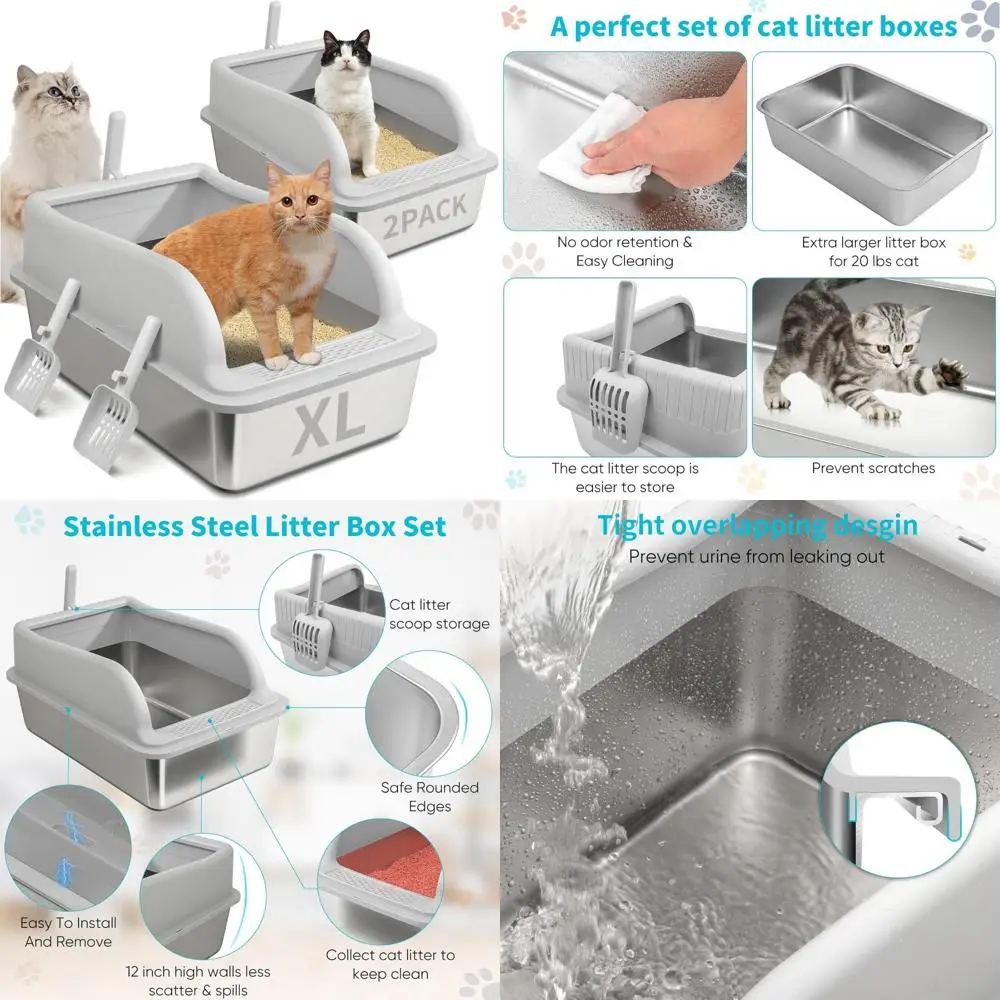 2PACK

XL

A perfect set of cat litter boxes

No odor retention & Easy Cleaning

Extra larger litter box for 20 lbs cat

The cat litter scoop is easier to store

Prevent scratches

Stainless Steel Litter Box Set

Cat litter scoop storage

Safe Rounded Edges

Easy To Install And Remove

12 inch high walls less scatter & spills

Collect cat litter to keep clean

Tight overlapping desgin

Prevent urine from leaking out