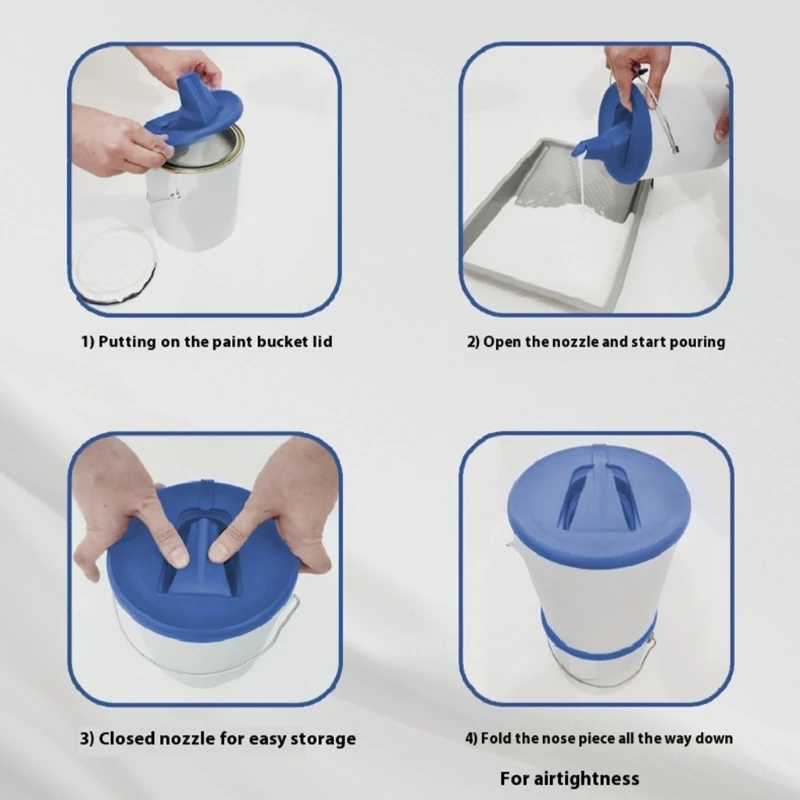 1) Putting on the paint bucket lid

2) Open the nozzle and start pouring

3) Closed nozzle for easy storage

4) Fold the nose piece all the way down

For airtightness