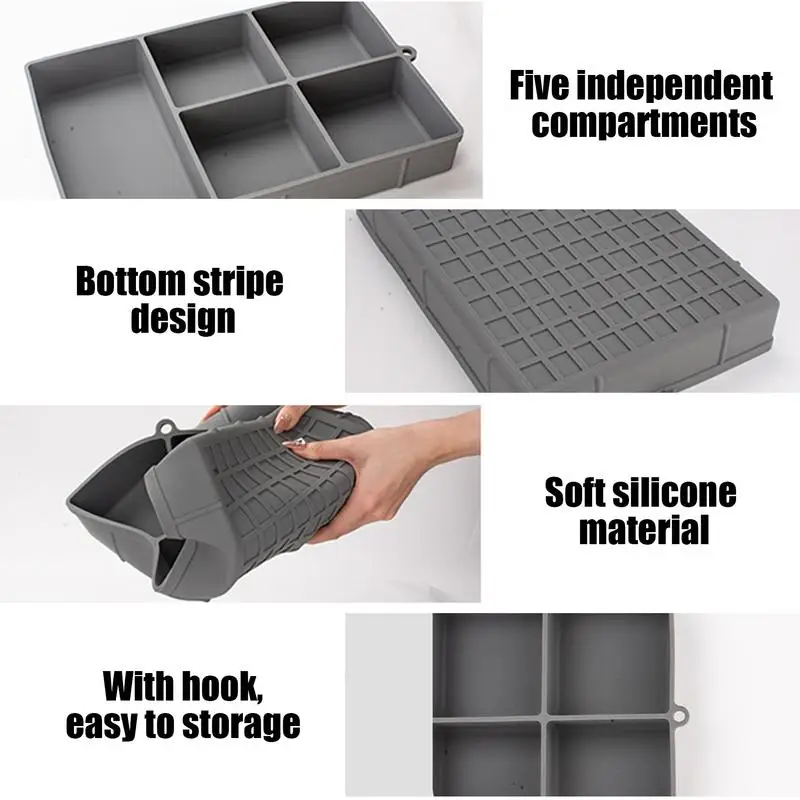 Five independent compartments

Bottom stripe design

Soft silicone material

With hook, easy to storage