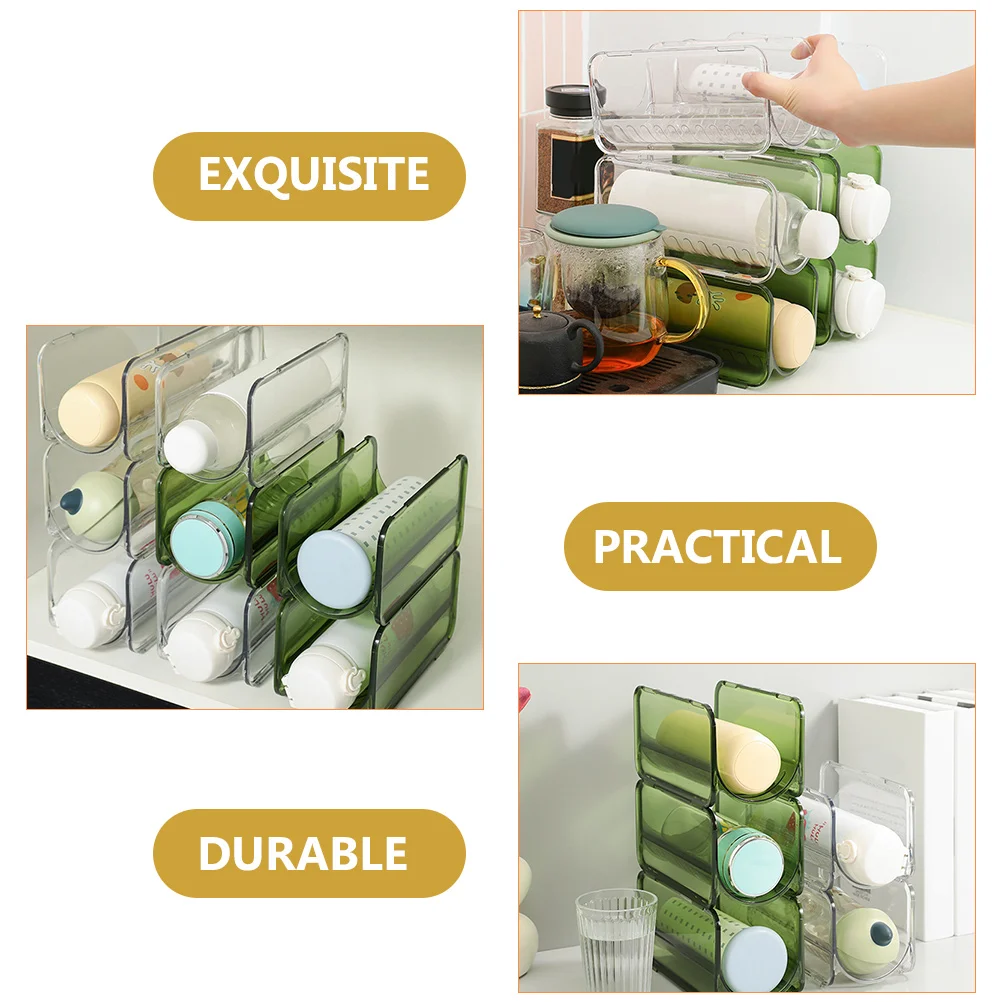 EXQUISITE

PRACTICAL

DURABLE