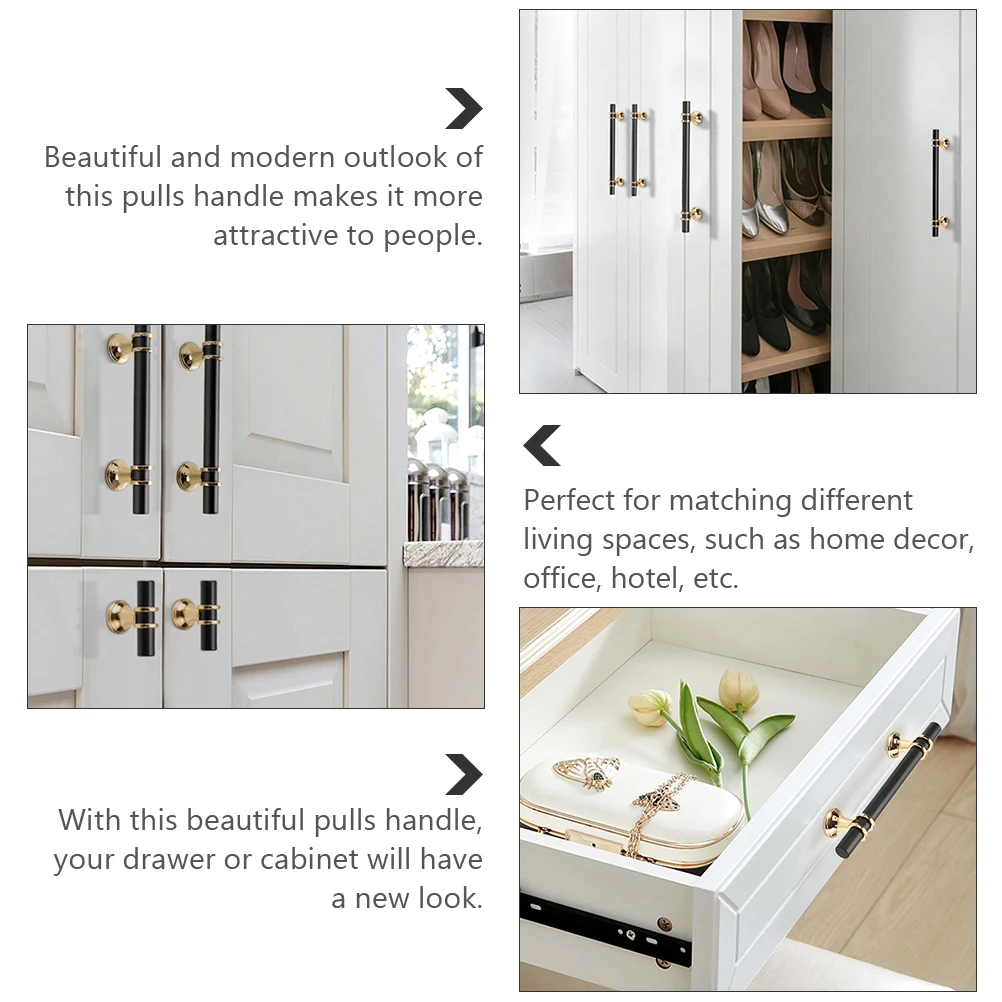 Beautiful and modern outlook of this pulls handle makes it more attractive to people.

Perfect for matching different living spaces, such as home decor, office, hotel, etc.

With this beautiful pulls handle, your drawer or cabinet will have a new look.