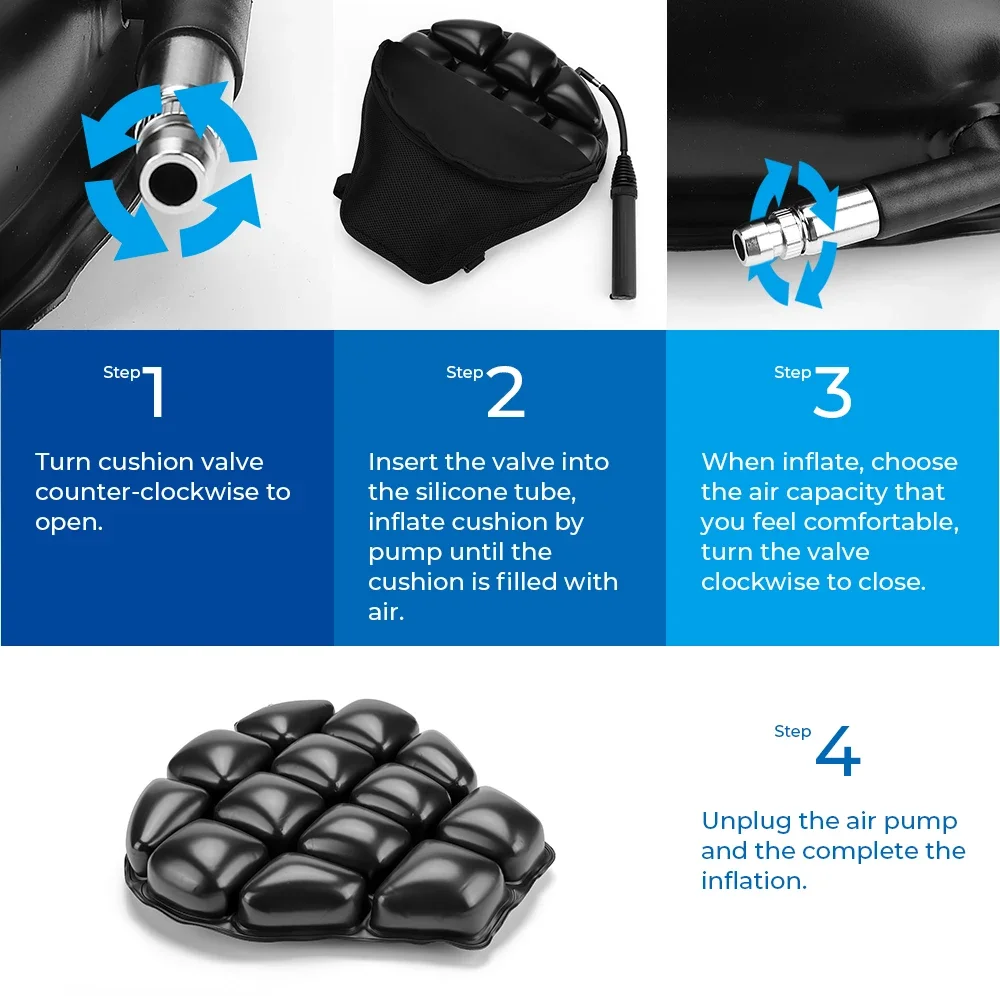 Step 1

Turn cushion valve counter-clockwise to open.

Step 2

Insert the valve into the silicone tube, inflate cushion by pump until the cushion is filled with air.

Step 3

When inflate, choose the air capacity that you feel comfortable, turn the valve clockwise to close.

Step 4

Unplug the air pump and the complete the inflation.