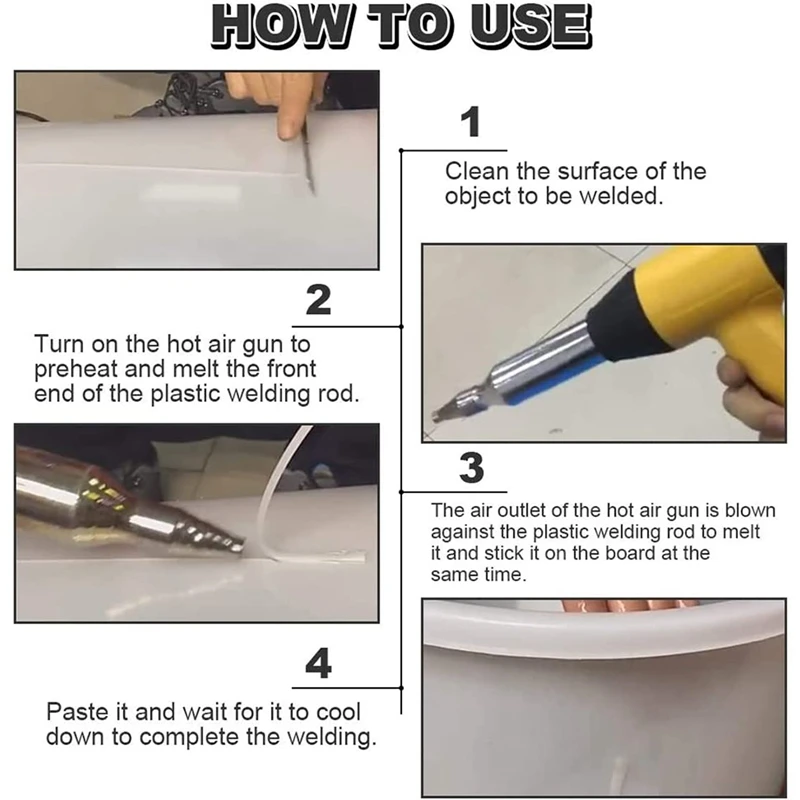 HOW TO USE

1

Clean the surface of the object to be welded.

2

Turn on the hot air gun to preheat and melt the front end of the plastic welding rod.

3

The air outlet of the hot air gun is blown against the plastic welding rod to melt it and stick it on the board at the same time.

4

Paste it and wait for it to cool down to complete the welding.