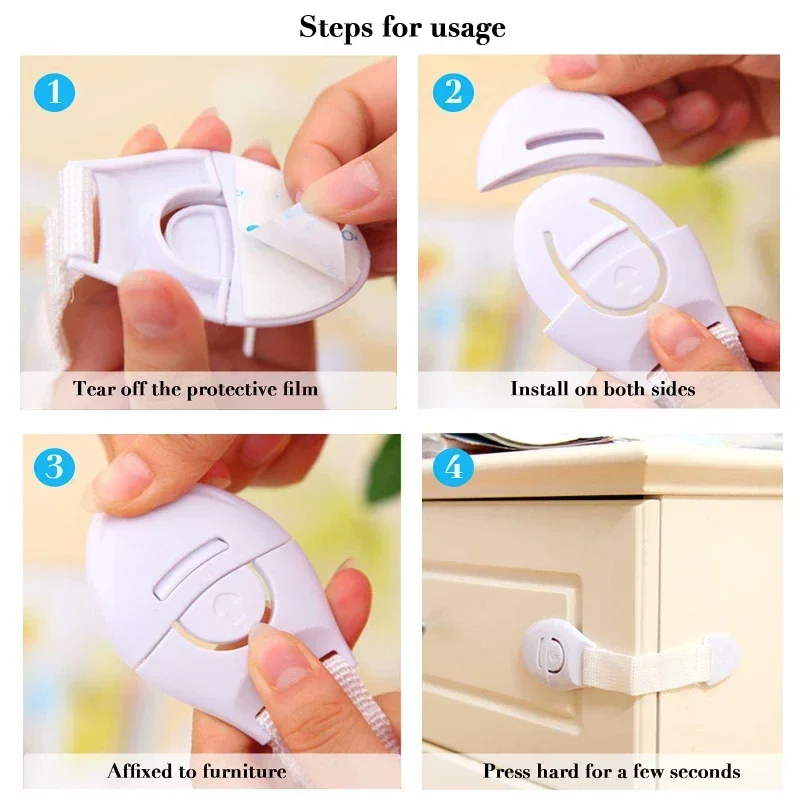 Steps for usage

1
Tear off the protective film

2
Install on both sides

3
Affixed to furniture

4
Press hard for a few seconds