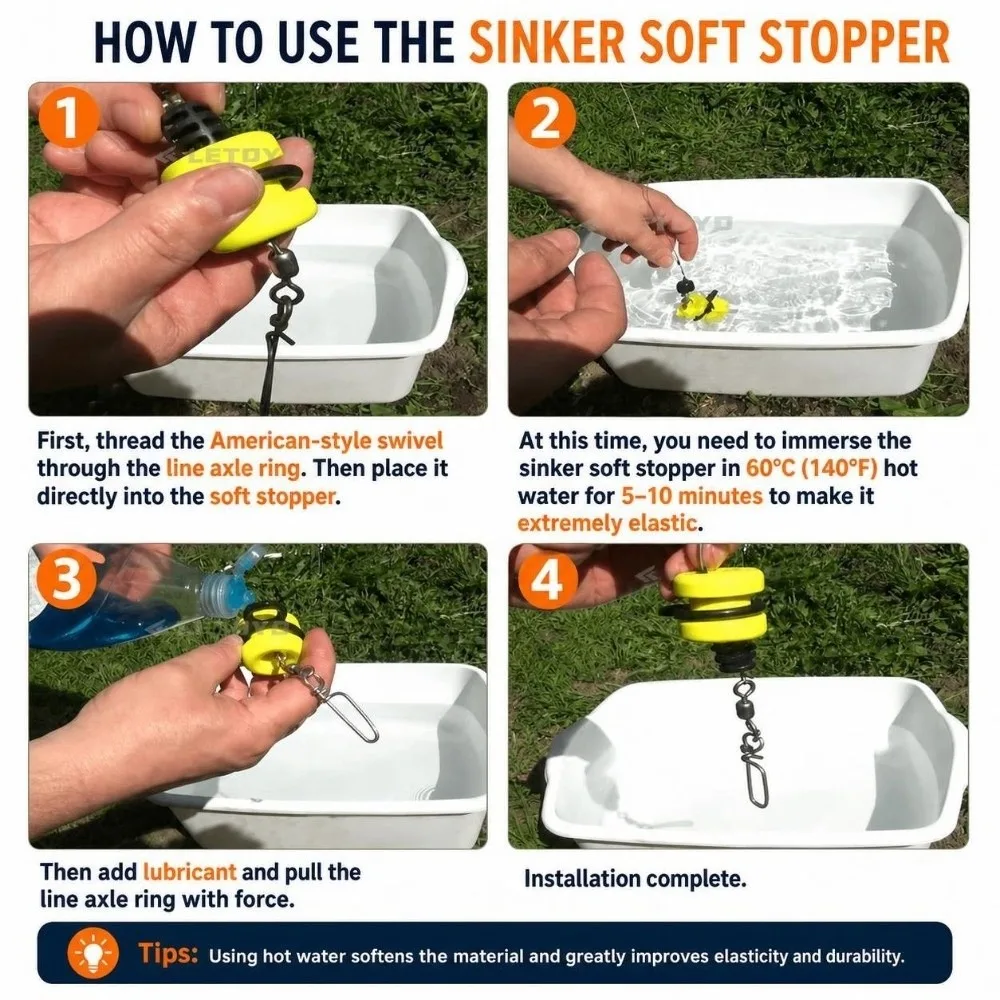 HOW TO USE THE SINKER SOFT STOPPER

1

LETOY

First, thread the American-style swivel through the line axle ring. Then place it directly into the soft stopper.

2

At this time, you need to immerse the sinker soft stopper in 60°C (140°F) hot water for 5–10 minutes to make it extremely elastic.

3

Then add lubricant and pull the line axle ring with force.

4

Installation complete.

Tips: Using hot water softens the material and greatly improves elasticity and durability.