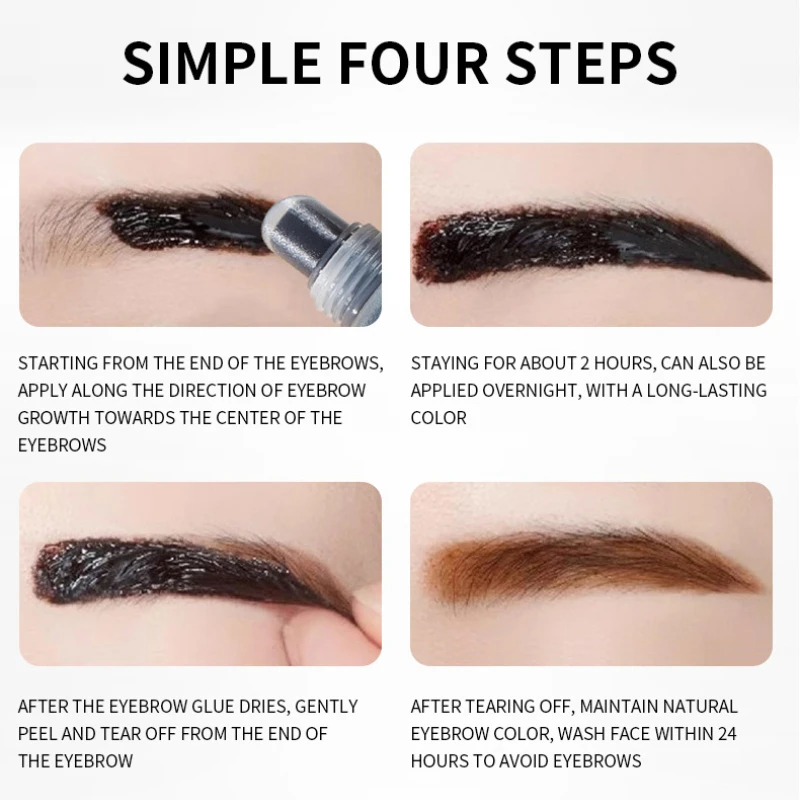 SIMPLE FOUR STEPS

STARTING FROM THE END OF THE EYEBROWS, APPLY ALONG THE DIRECTION OF EYEBROW GROWTH TOWARDS THE CENTER OF THE EYEBROWS

STAYING FOR ABOUT 2 HOURS, CAN ALSO BE APPLIED OVERNIGHT, WITH A LONG-LASTING COLOR

AFTER THE EYEBROW GLUE DRIES, GENTLY PEEL AND TEAR OFF FROM THE END OF THE EYEBROW

AFTER TEARING OFF, MAINTAIN NATURAL EYEBROW COLOR, WASH FACE WITHIN 24 HOURS TO AVOID EYEBROWS