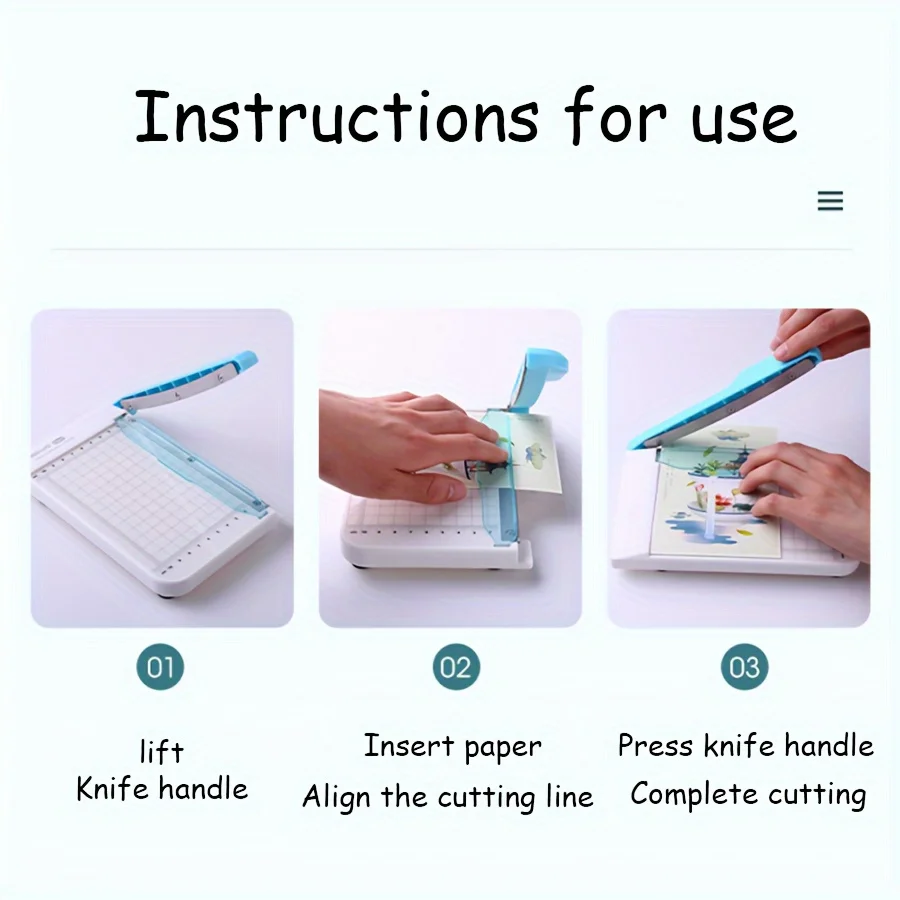 Instructions for use

01

lift
Knife handle

02

Insert paper
Align the cutting line

03

Press knife handle
Complete cutting