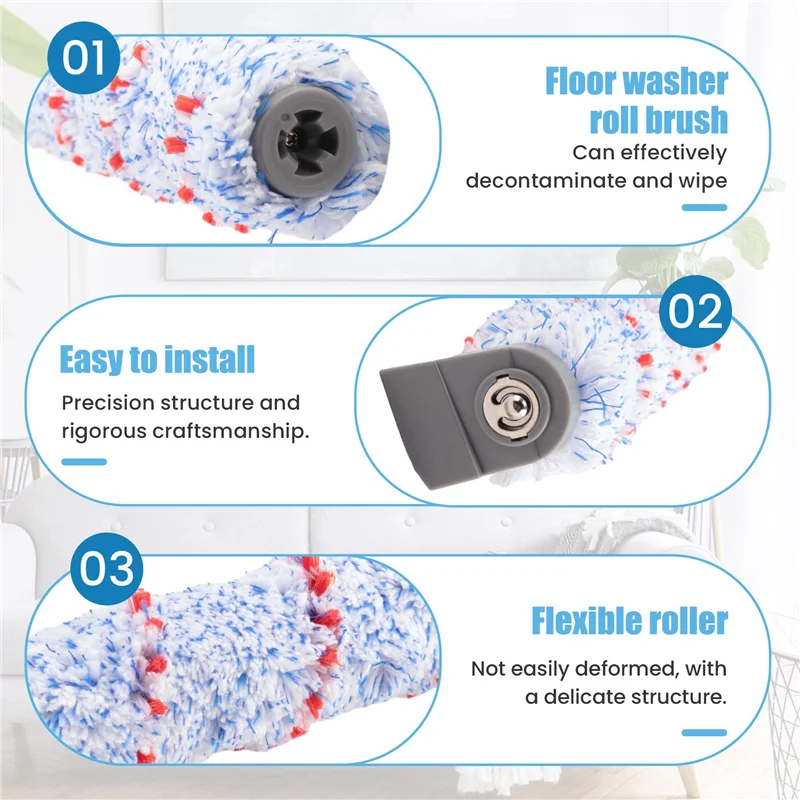 01

Floor washer roll brush

Can effectively decontaminate and wipe

02

Easy to install

Precision structure and rigorous craftsmanship.

03

Flexible roller

Not easily deformed, with a delicate structure.