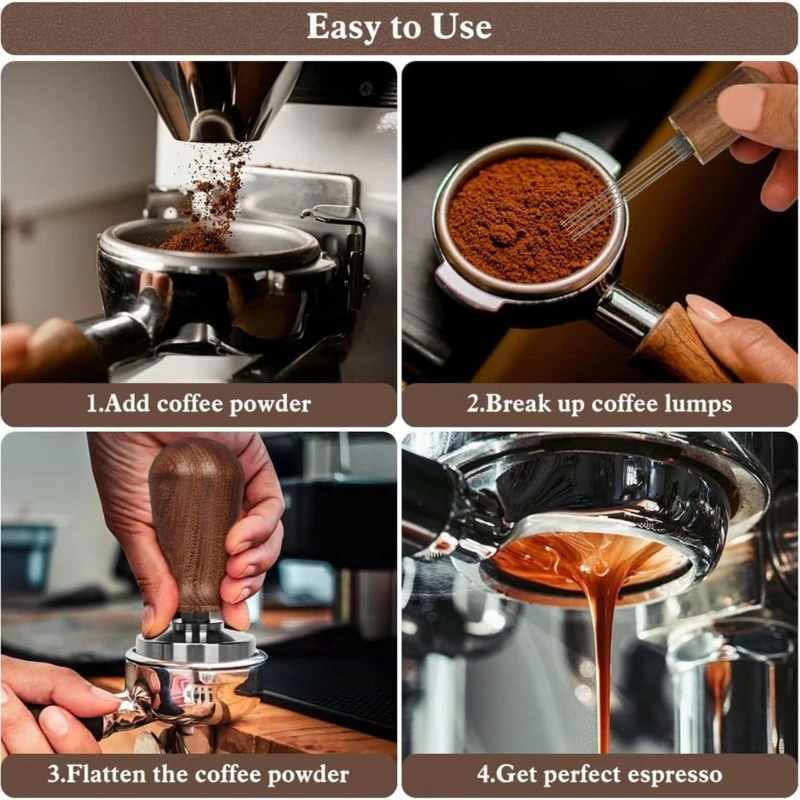 Easy to Use

1.Add coffee powder

2.Break up coffee lumps

3.Flatten the coffee powder

4.Get perfect espresso