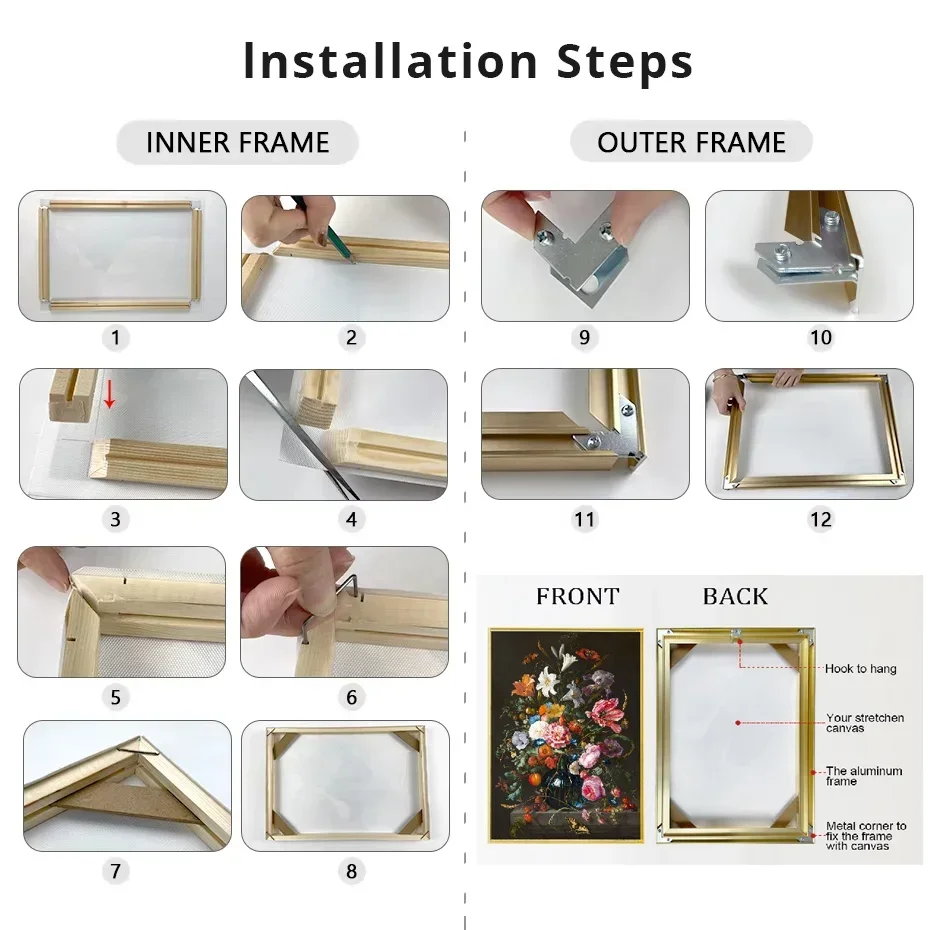 Installation Steps

INNER FRAME

1

2

3

4

5

6

7

8

OUTER FRAME

9

10

11

12

FRONT

BACK

Hook to hang

Your stretchen canvas

The aluminum frame

Metal corner to fix the frame with canvas