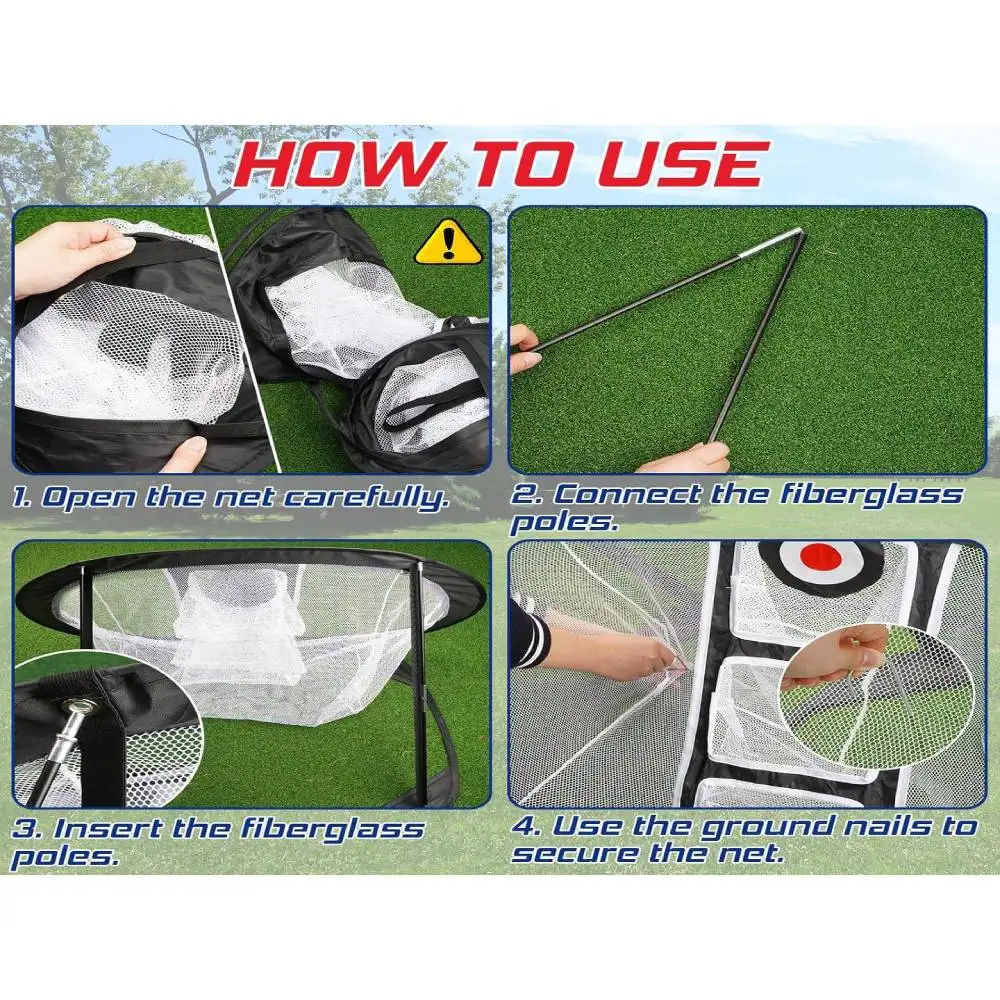 HOW TO USE

1. Open the net carefully.

2. Connect the fiberglass poles.

3. Insert the fiberglass poles.

4. Use the ground nails to secure the net.