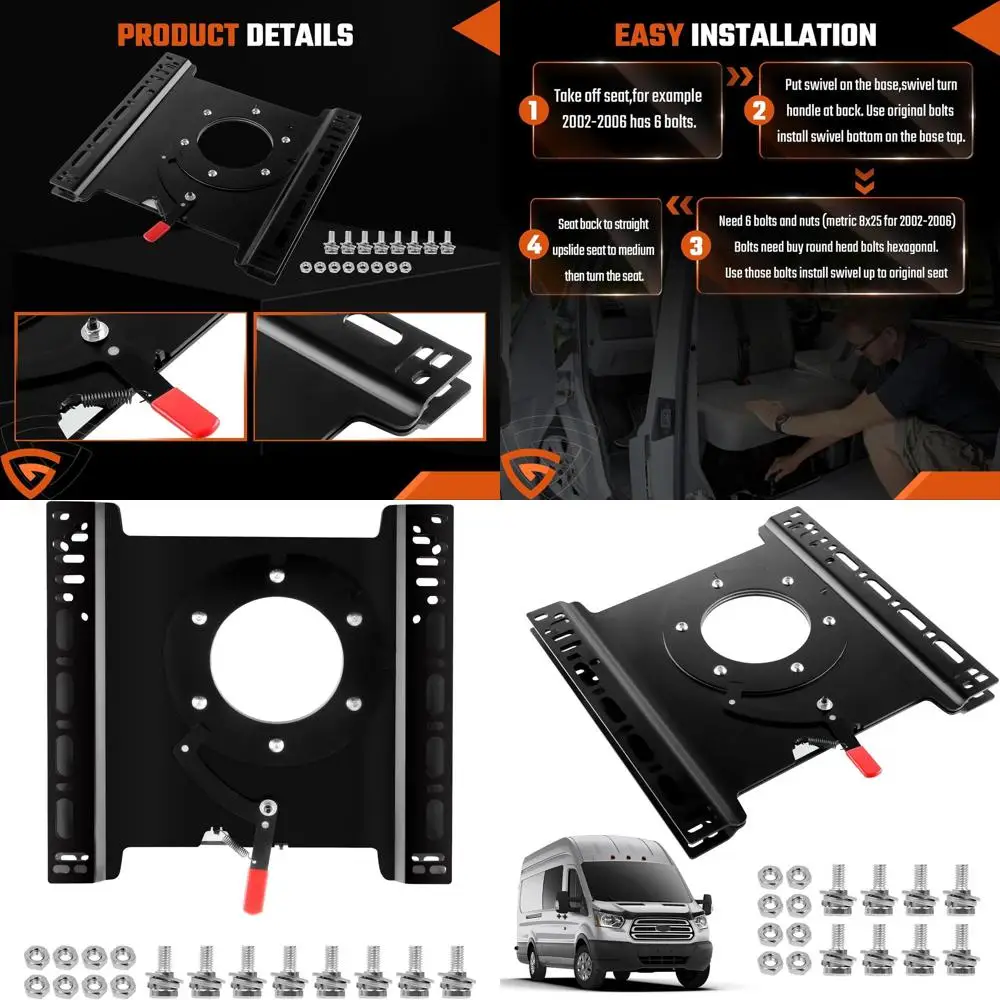 PRODUCT DETAILS

EASY INSTALLATION

1 Take off seat,for example 2002-2006 has 6 bolts.

2 Put swivel on the base,swivel turn handle at back. Use original bolts install swivel bottom on the base top.

3 Need 6 bolts and nuts (metric 8x25 for 2002-2006) Bolts need buy round head bolts hexagonal. Use those bolts install swivel up to original seat

4 Seat back to straight upslide seat to medium then turn the seat.