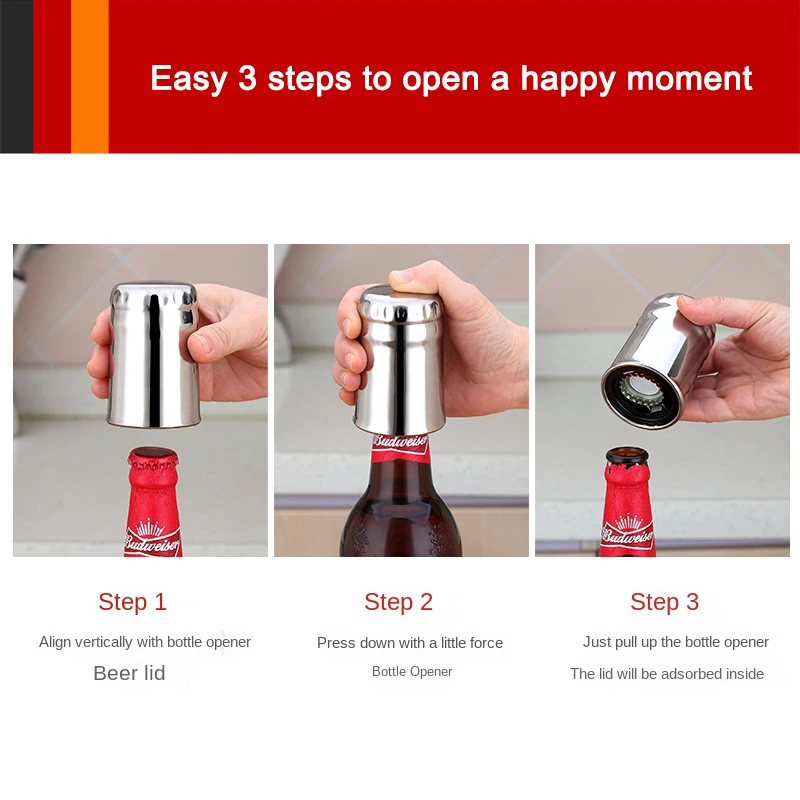 Easy 3 steps to open a happy moment

Budweiser

Budweiser

Budweiser

Step 1

Align vertically with bottle opener

Beer lid

Step 2

Press down with a little force

Bottle Opener

Step 3

Just pull up the bottle opener

The lid will be adsorbed inside