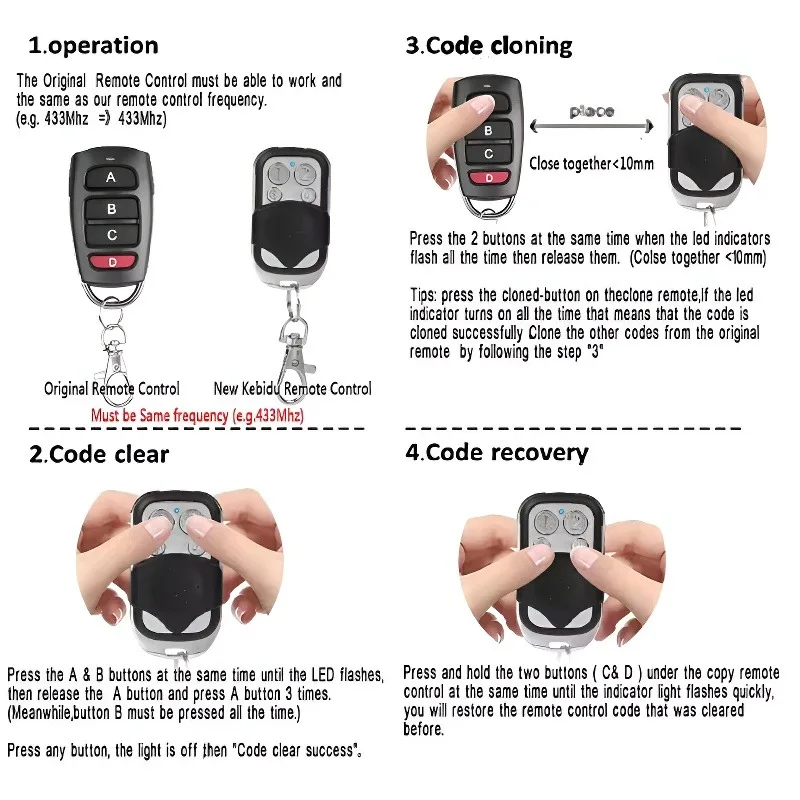 1.operation

The Original Remote Control must be able to work and the same as our remote control frequency.
(e.g. 433Mhz => 433Mhz)

A
B
C
D

Original Remote Control New Kebidu Remote Control
Must be Same frequency (e.g.433Mhz)

2.Code clear

Press the A & B buttons at the same time until the LED flashes, then release the A button and press A button 3 times.
(Meanwhile,button B must be pressed all the time.)

Press any button, the light is off then "Code clear success".

3.Code cloning

B
C
D

place

Close together<10mm

Press the 2 buttons at the same time when the led indicators flash all the time then release them. (Colse together <10mm)

Tips: press the cloned-button on theclone remote,If the led indicator turns on all the time that means that the code is cloned successfully Clone the other codes from the original remote by following the step "3"

4.Code recovery

Press and hold the two buttons ( C& D ) under the copy remote control at the same time until the indicator light flashes quickly, you will restore the remote control code that was cleared before.