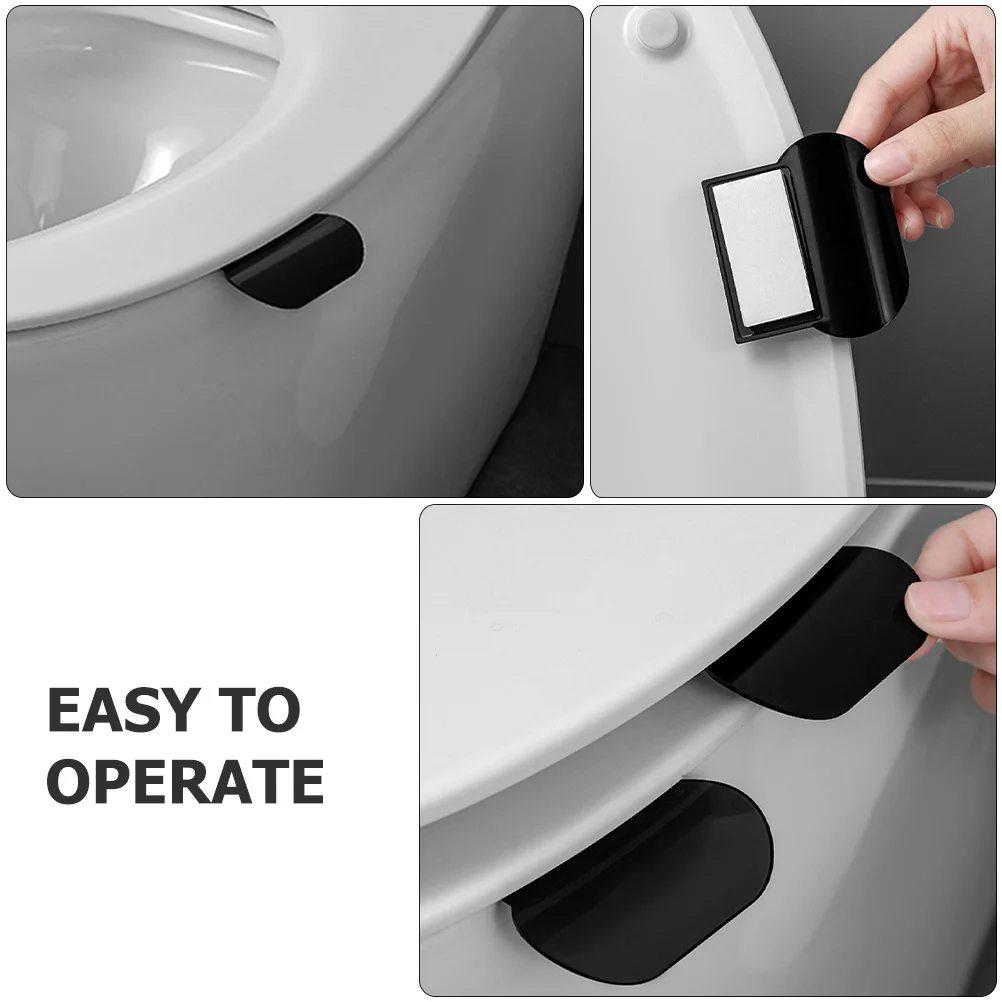 EASY TO OPERATE