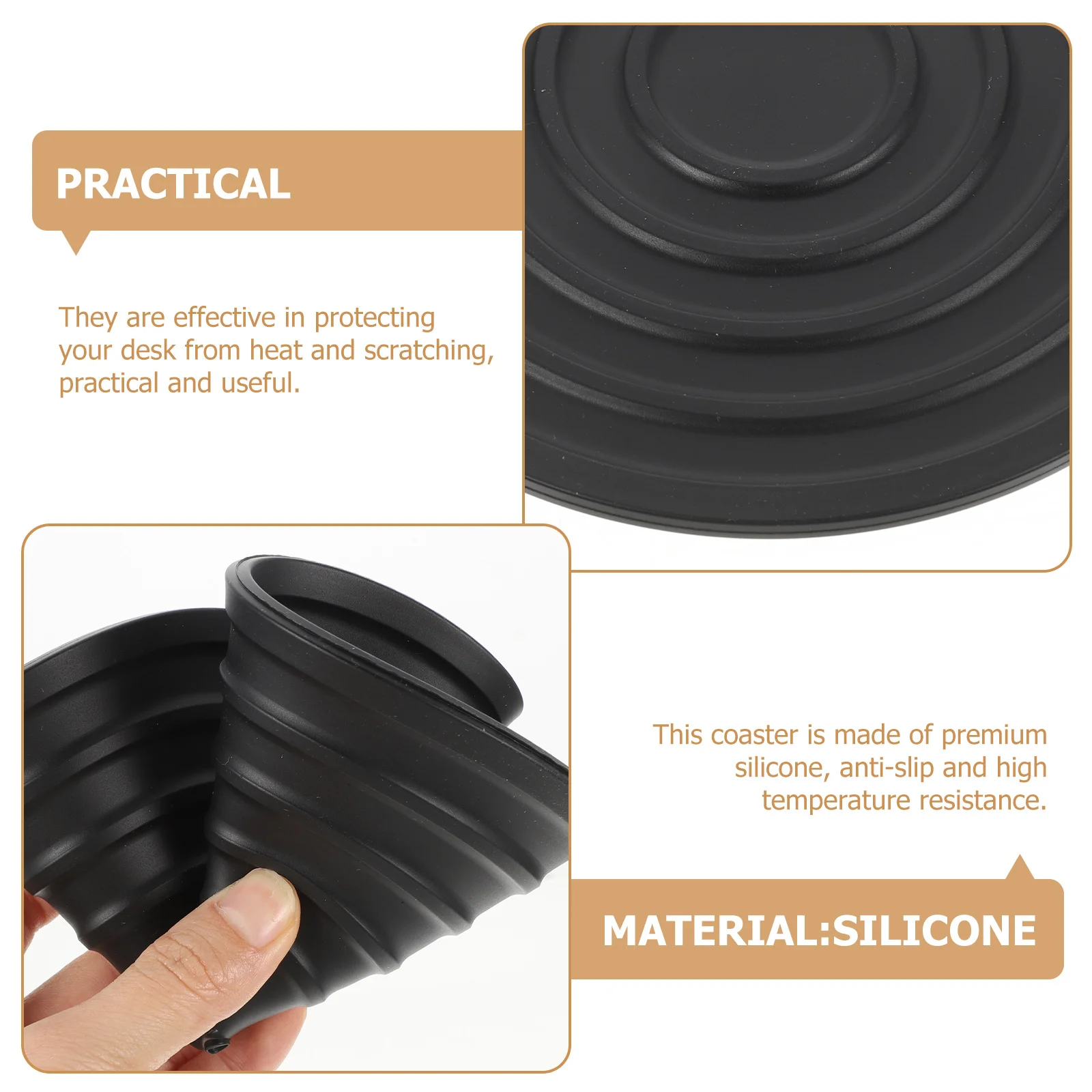 PRACTICAL

They are effective in protecting your desk from heat and scratching, practical and useful.

This coaster is made of premium silicone, anti-slip and high temperature resistance.

MATERIAL:SILICONE