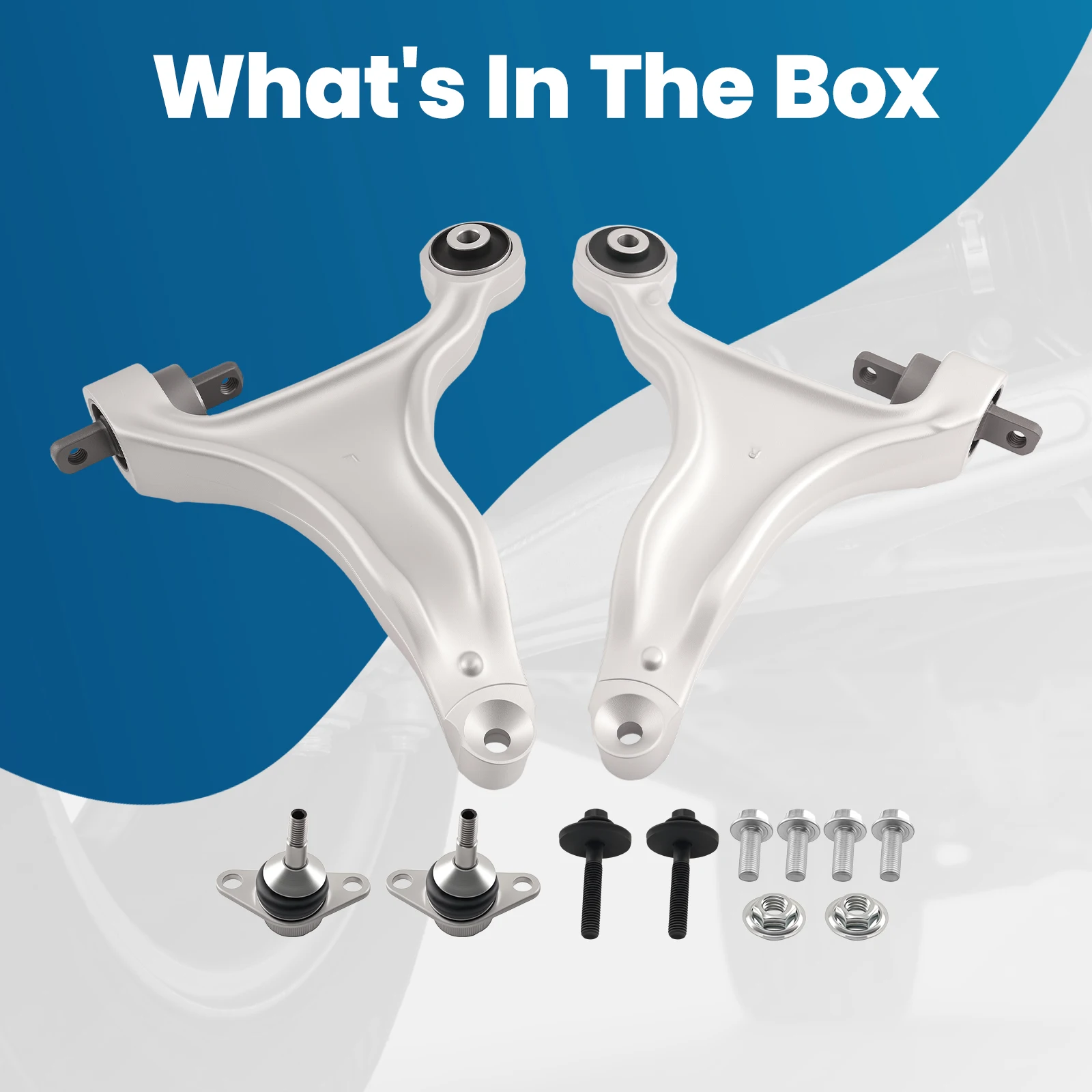 What's In The Box