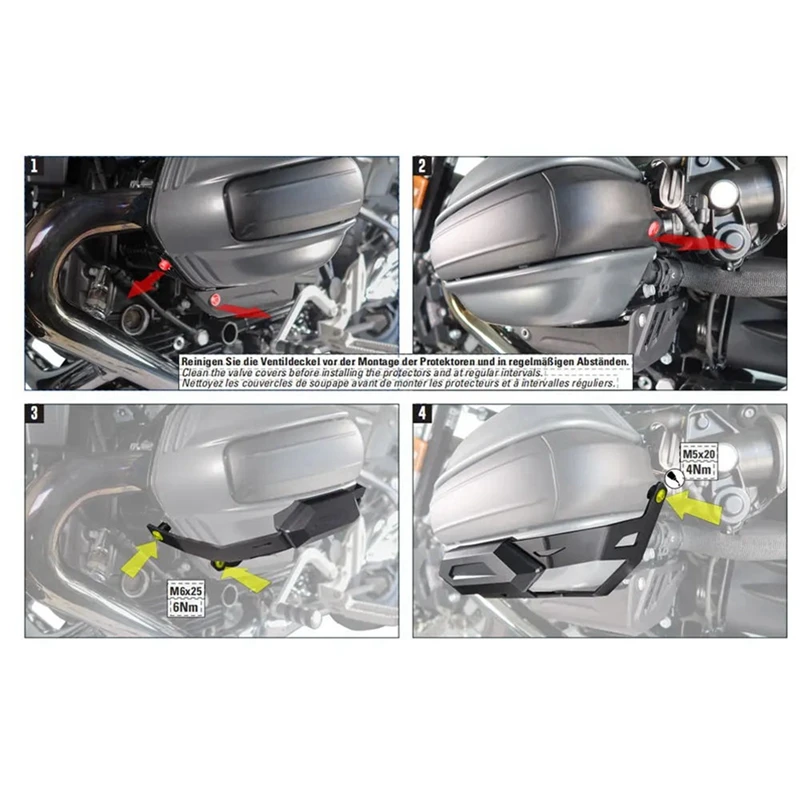 1

2

Reinigen Sie die Ventildeckel vor der Montage der Protektoren und in regelmäßigen Abständen.
Clean the valve covers before installing the protectors and at regular intervals.
Nettoyez les couvercles de soupape avant de monter les protecteurs et à intervalles réguliers.

3

M6x25
6Nm

4

M5x20
4Nm