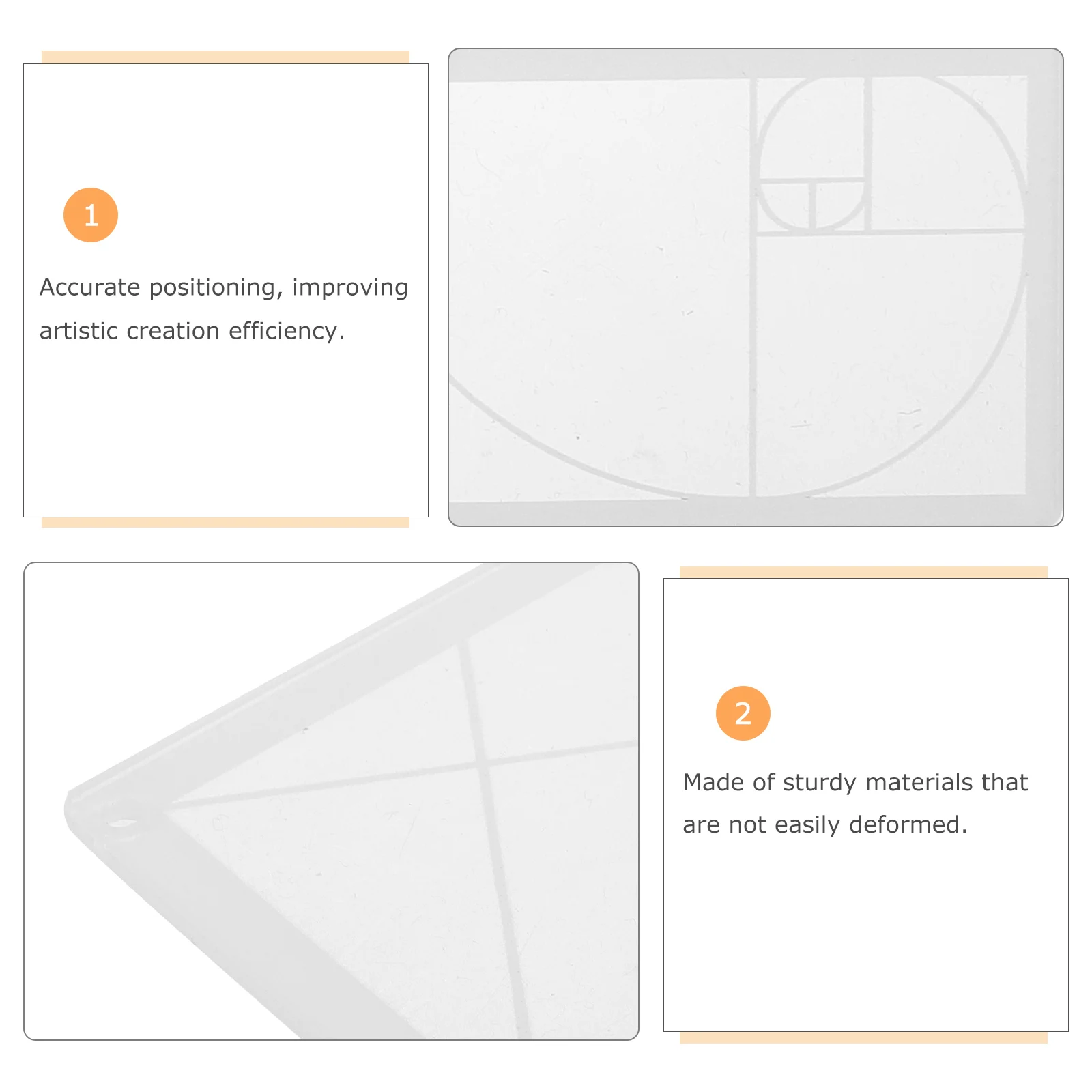 1

Accurate positioning, improving artistic creation efficiency.

2

Made of sturdy materials that are not easily deformed.