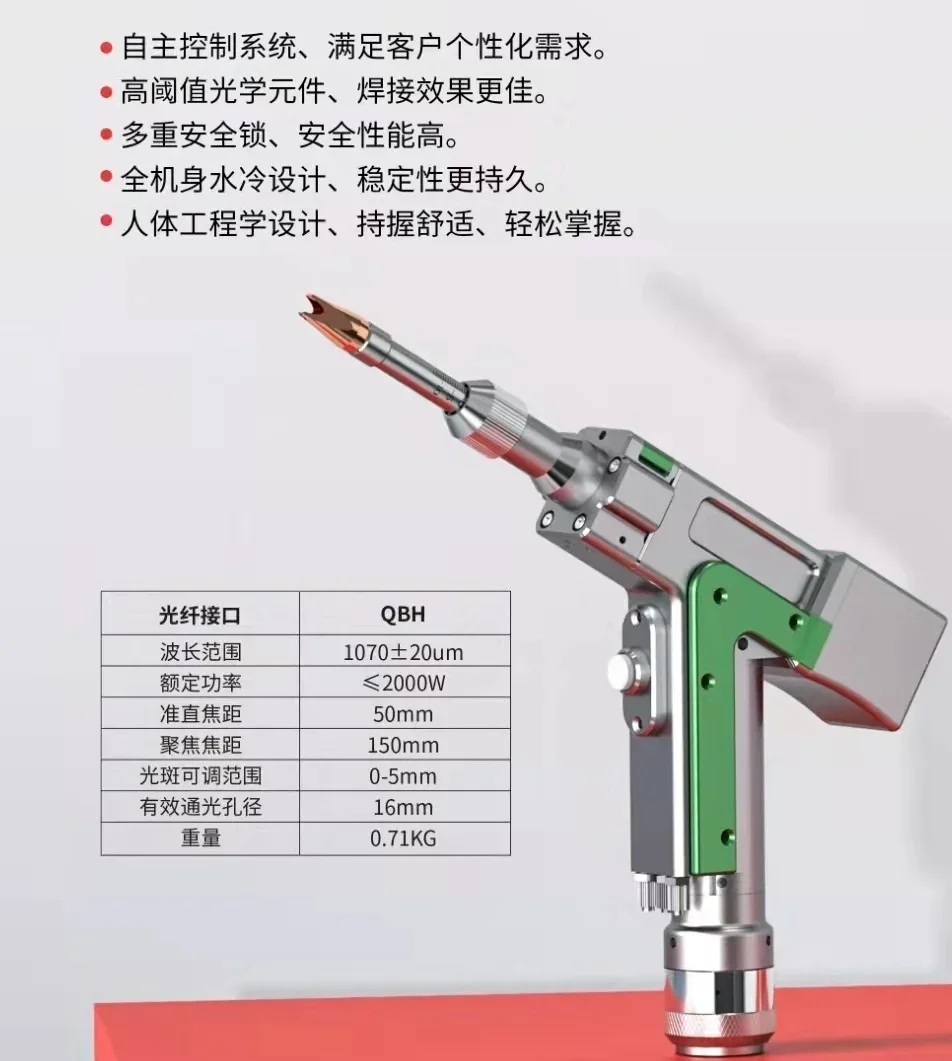 • 自主控制系统、满足客户个性化需求。
• 高阈值光学元件、焊接效果更佳。
• 多重安全锁、安全性能高。
• 全机身水冷设计、稳定性更持久。
• 人体工程学设计、持握舒适、轻松掌握。

| 光纤接口 | QBH |
|---|---|
| 波长范围 | 1070±20um |
| 额定功率 | ≤2000W |
| 准直焦距 | 50mm |
| 聚焦焦距 | 150mm |
| 光斑可调范围 | 0-5mm |
| 有效通光孔径 | 16mm |
| 重量 | 0.71KG |