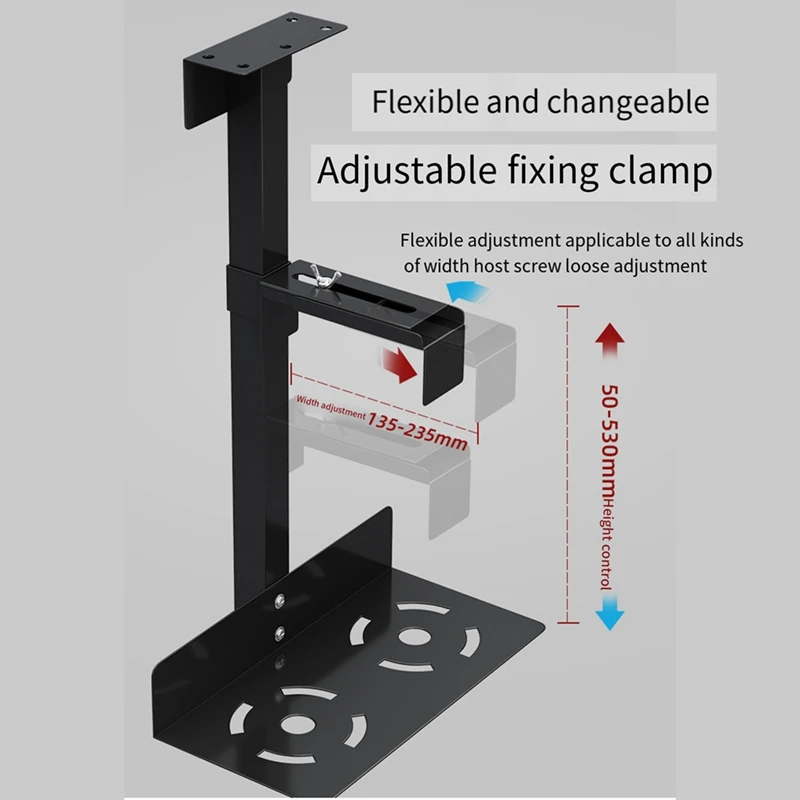 Flexible and changeable

Adjustable fixing clamp

Flexible adjustment applicable to all kinds of width host screw loose adjustment

Width adjustment 135-235mm

50-530mm Height control