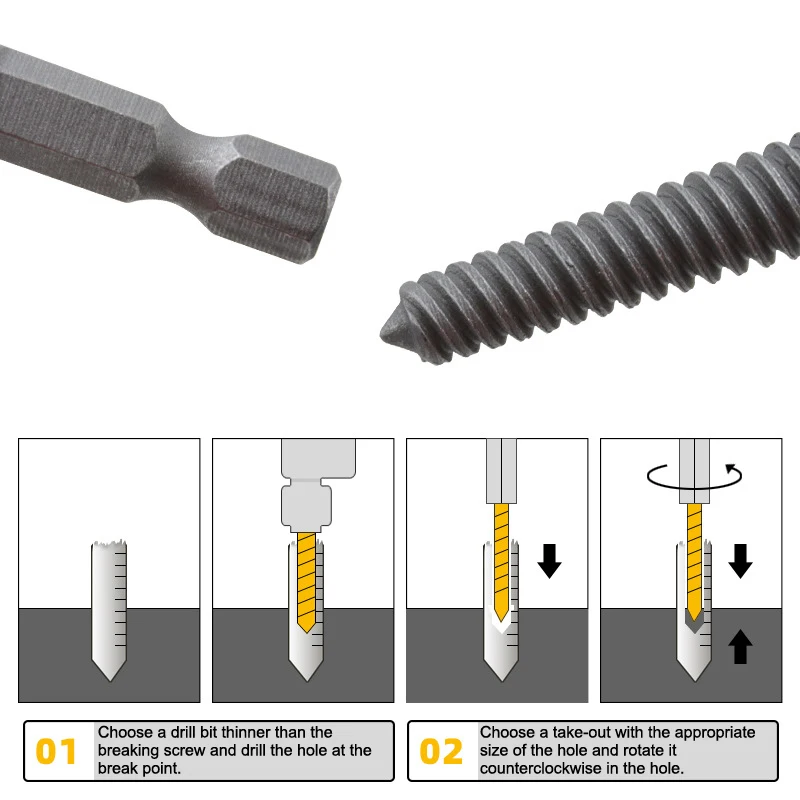 01 Choose a drill bit thinner than the breaking screw and drill the hole at the break point.

02 Choose a take-out with the appropriate size of the hole and rotate it counterclockwise in the hole.