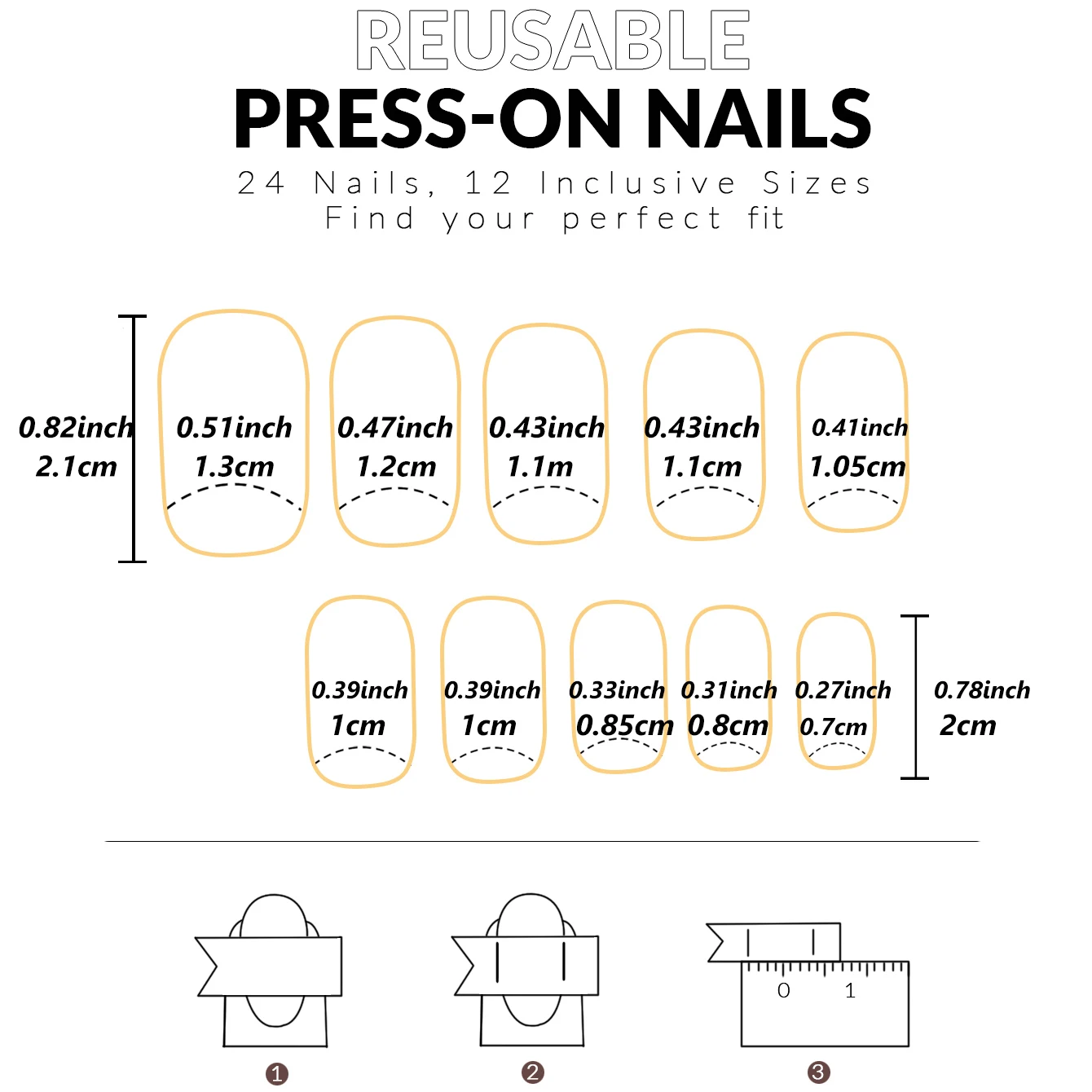 REUSABLE
PRESS-ON NAILS
24 Nails, 12 Inclusive Sizes
Find your perfect fit

0.82inch
2.1cm

0.51inch
1.3cm

0.47inch
1.2cm

0.43inch
1.1m

0.43inch
1.1cm

0.41inch
1.05cm

0.39inch
1cm

0.39inch
1cm

0.33inch
0.85cm

0.31inch
0.8cm

0.27inch
0.7cm

0.78inch
2cm

0 1

❶ ❷ ❸