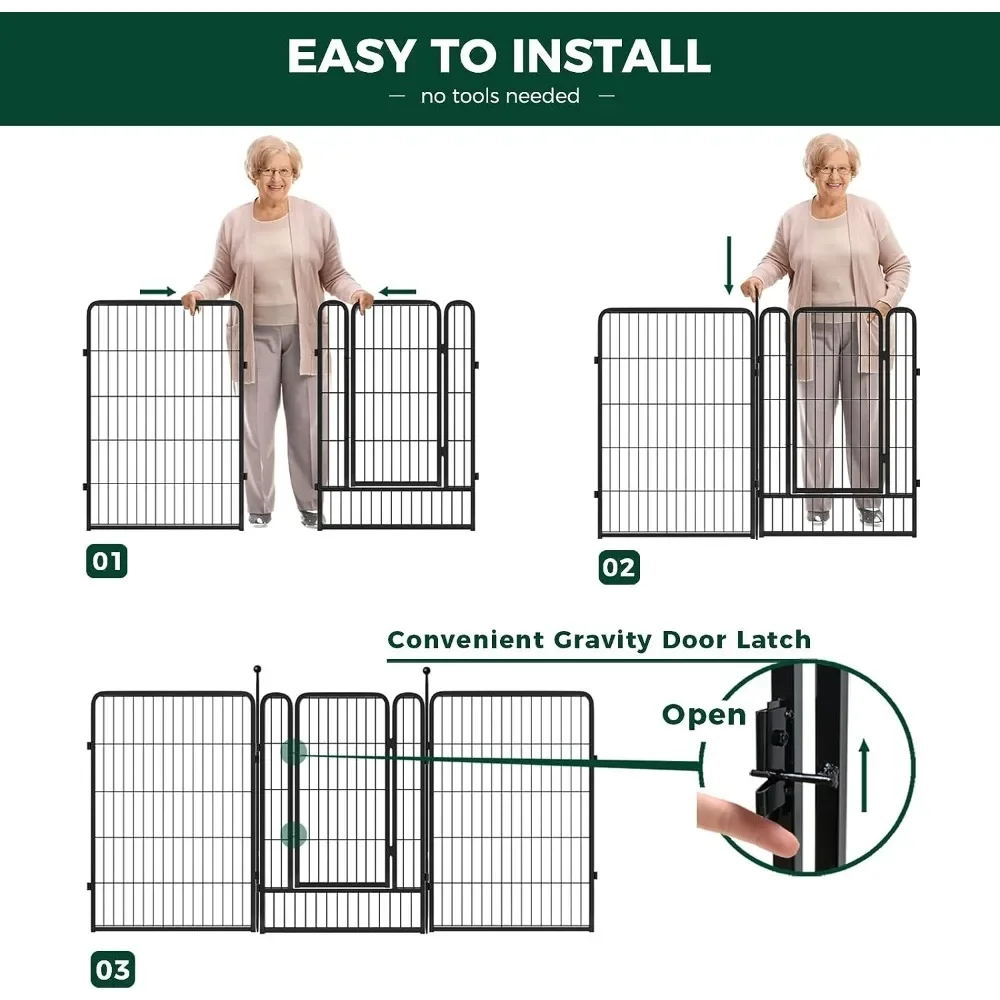 EASY TO INSTALL

— no tools needed —

01

02

Convenient Gravity Door Latch

Open

03