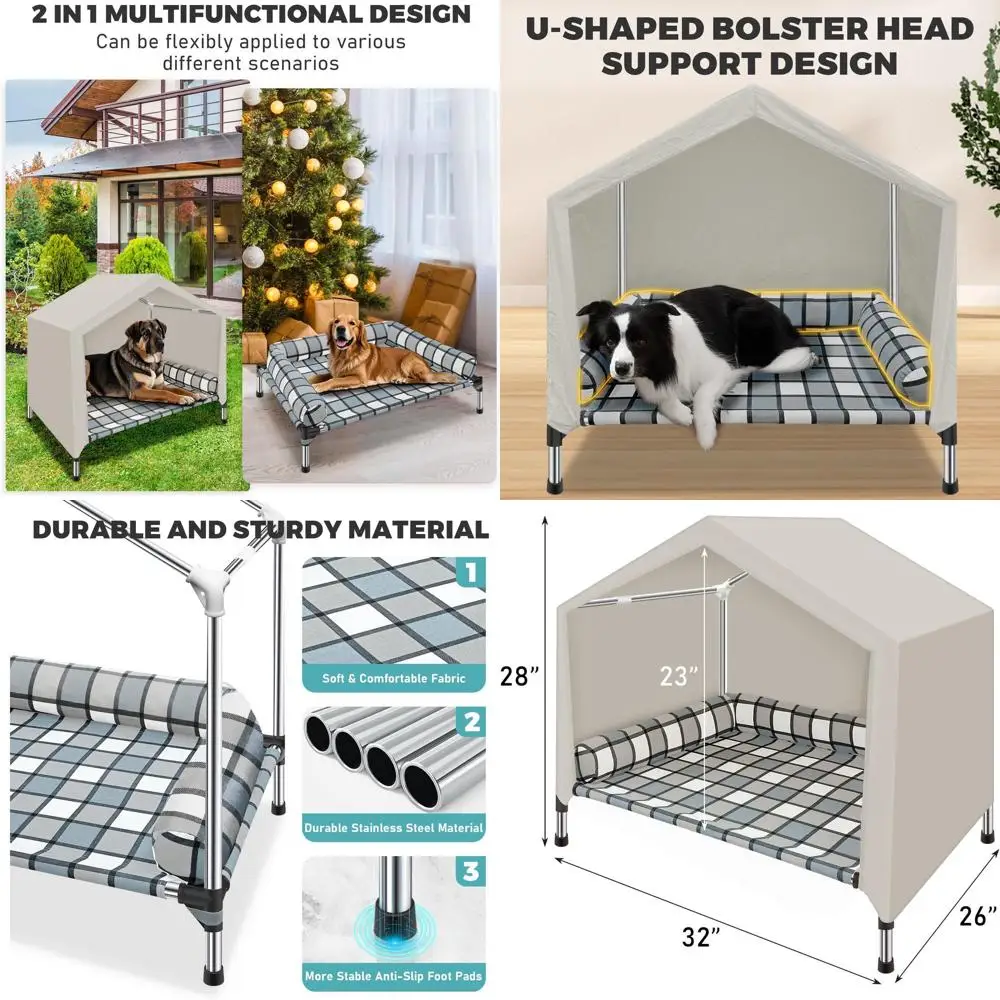 2 IN 1 MULTIFUNCTIONAL DESIGN

Can be flexibly applied to various different scenarios

U-SHAPED BOLSTER HEAD SUPPORT DESIGN

DURABLE AND STURDY MATERIAL

1

Soft & Comfortable Fabric

2

Durable Stainless Steel Material

3

More Stable Anti-Slip Foot Pads

28"

23"

32"

26"