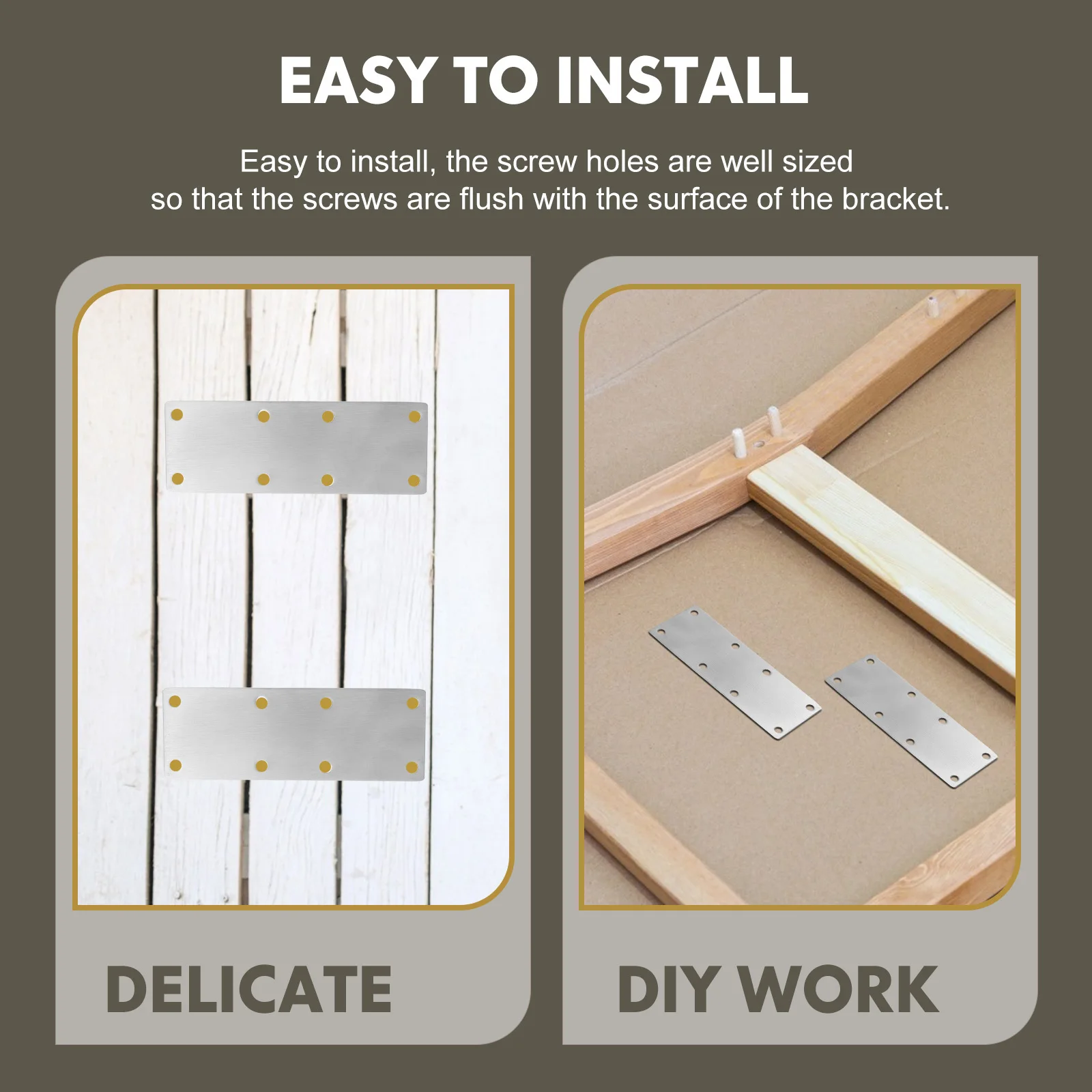 EASY TO INSTALL

Easy to install, the screw holes are well sized so that the screws are flush with the surface of the bracket.

DELICATE

DIY WORK