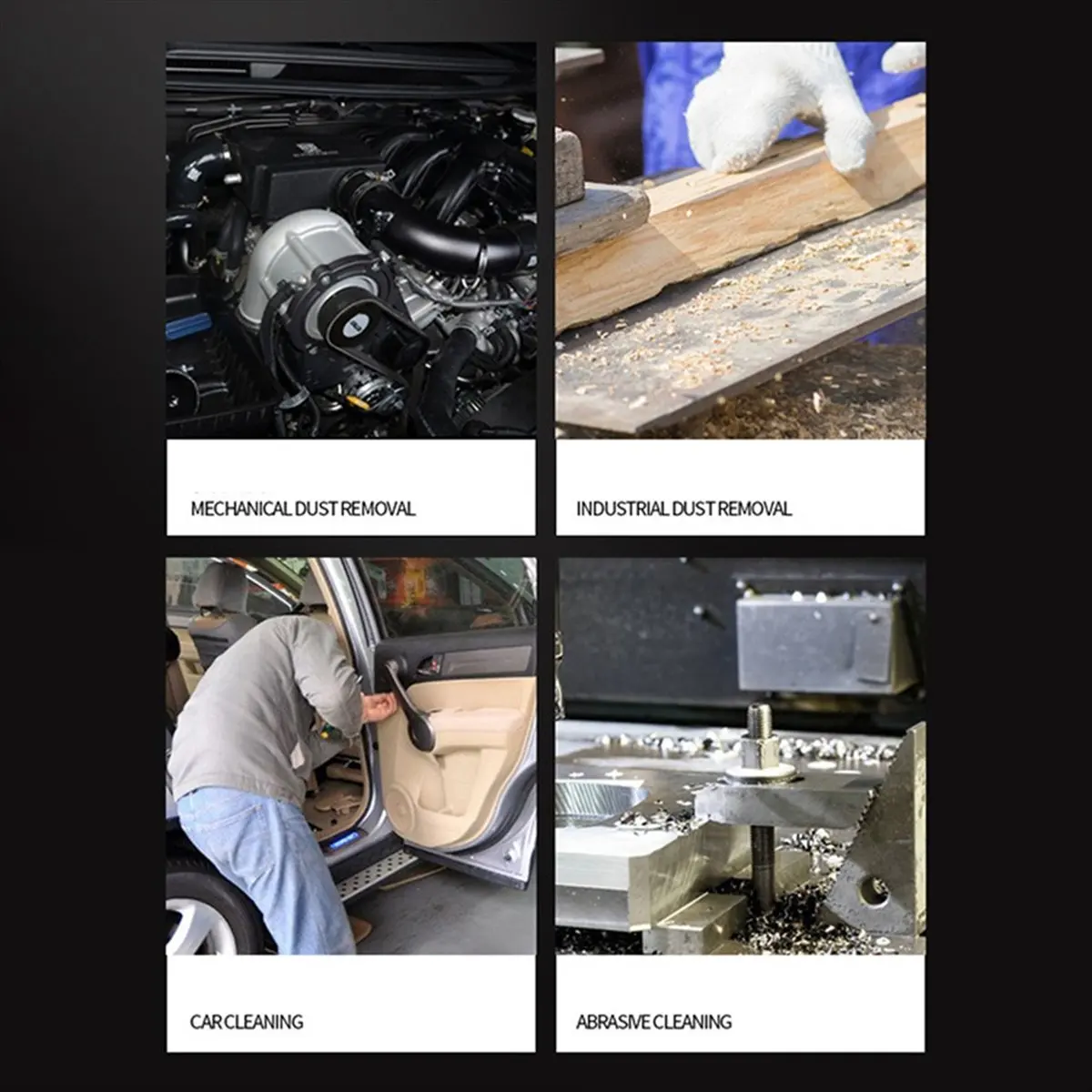 MECHANICAL DUST REMOVAL

INDUSTRIAL DUST REMOVAL

CAR CLEANING

ABRASIVE CLEANING