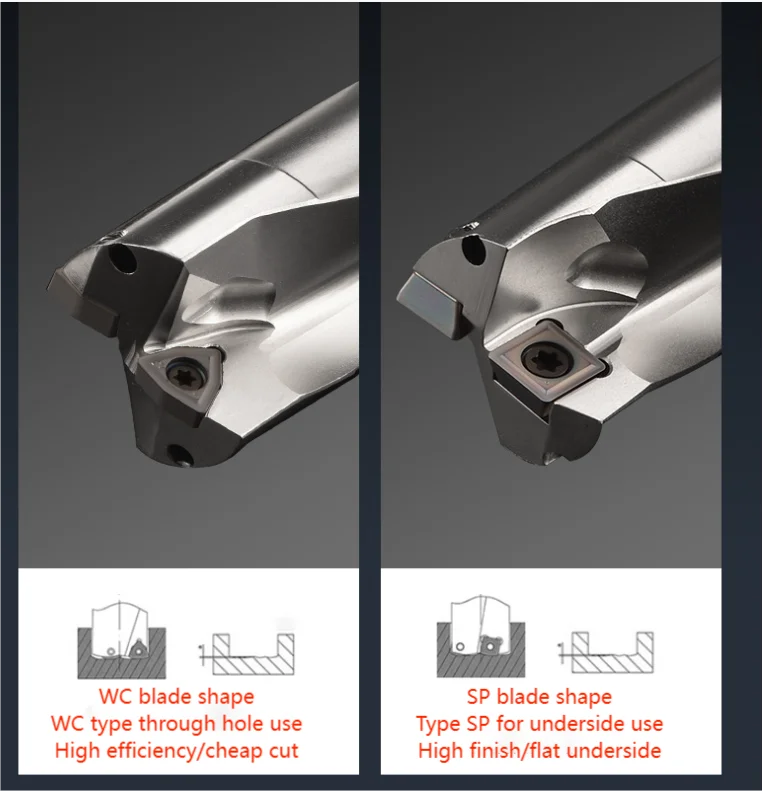 WC blade shape
WC type through hole use
High efficiency/cheap cut

SP blade shape
Type SP for underside use
High finish/flat underside