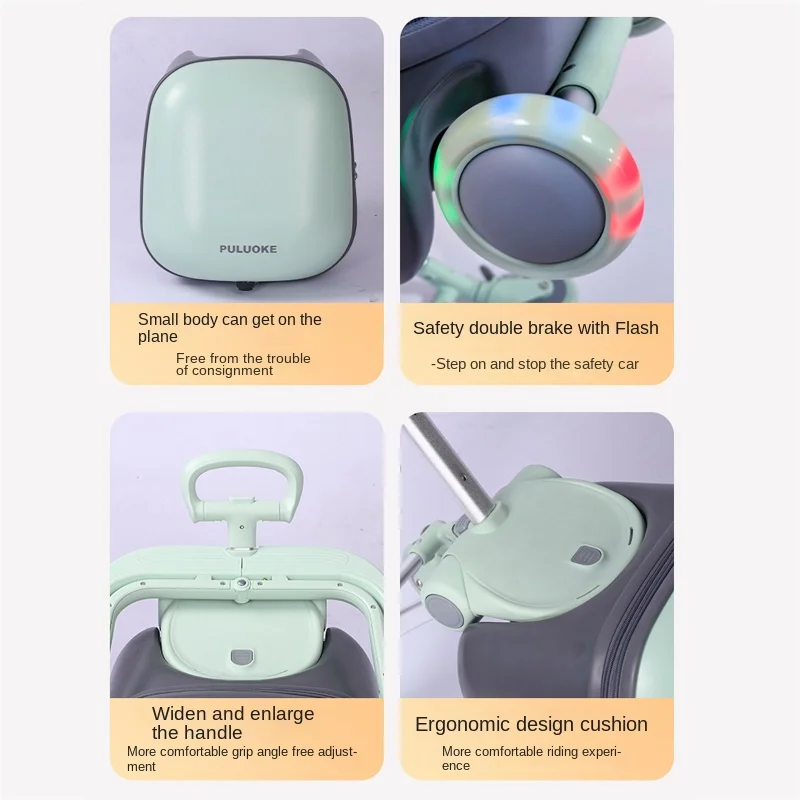 PULUOKE

Small body can get on the plane

Free from the trouble of consignment

Safety double brake with Flash

-Step on and stop the safety car

Widen and enlarge the handle

More comfortable grip angle free adjustment

Ergonomic design cushion

More comfortable riding experience