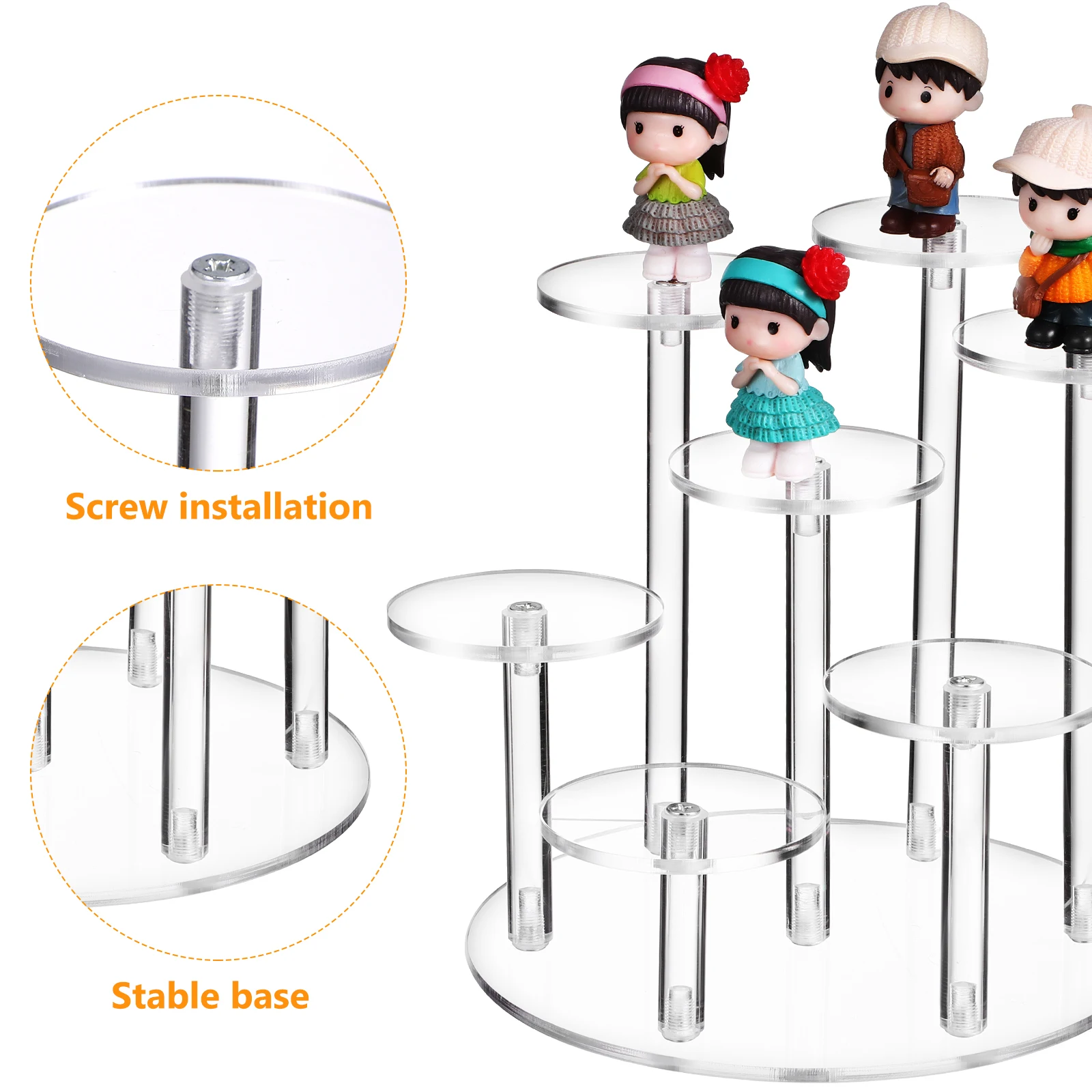 Screw installation

Stable base