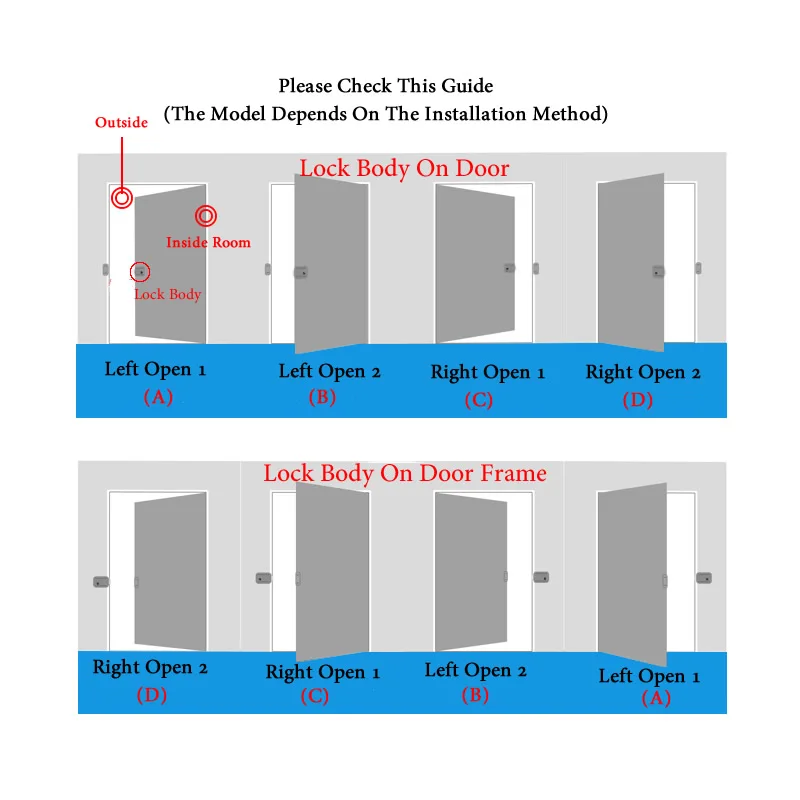 Please Check This Guide
(The Model Depends On The Installation Method)

Outside

Lock Body On Door

Inside Room

Lock Body

Left Open 1
(A)

Left Open 2
(B)

Right Open 1
(C)

Right Open 2
(D)

Lock Body On Door Frame

Right Open 2
(D)

Right Open 1
(C)

Left Open 2
(B)

Left Open 1
(A)