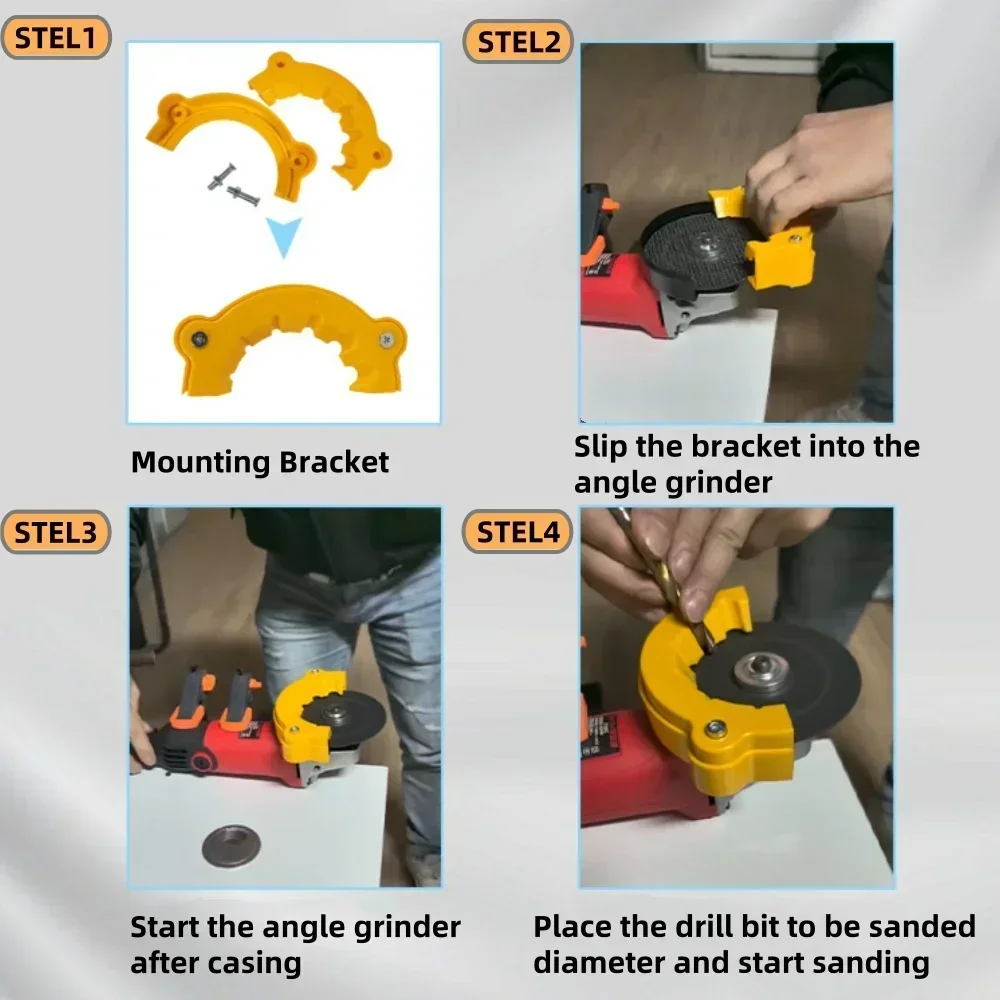 STEL1

Mounting Bracket

STEL2

Slip the bracket into the angle grinder

STEL3

Start the angle grinder after casing

STEL4

Place the drill bit to be sanded diameter and start sanding