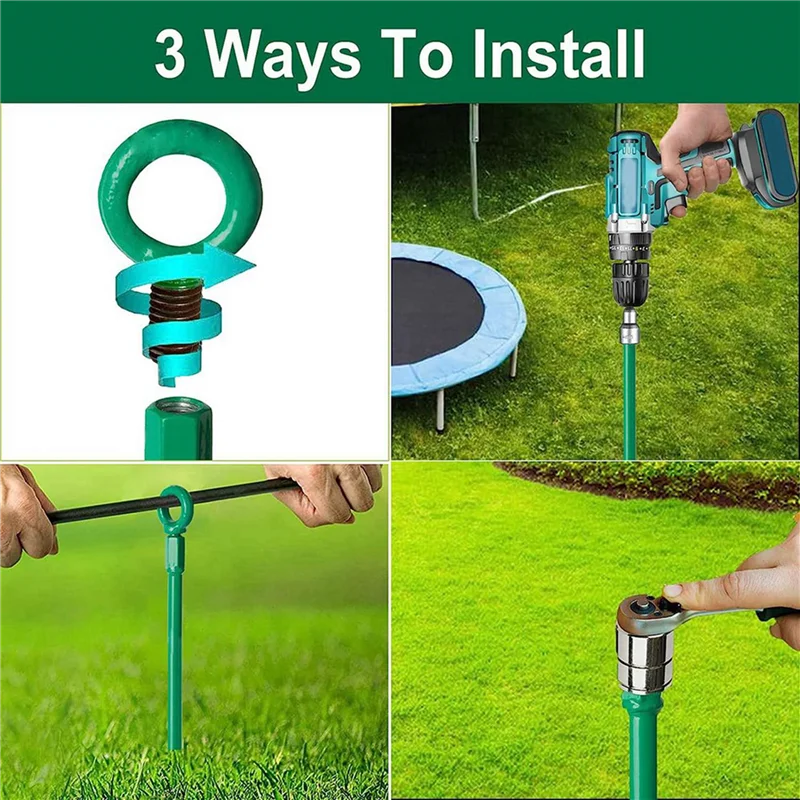 3 Ways To Install