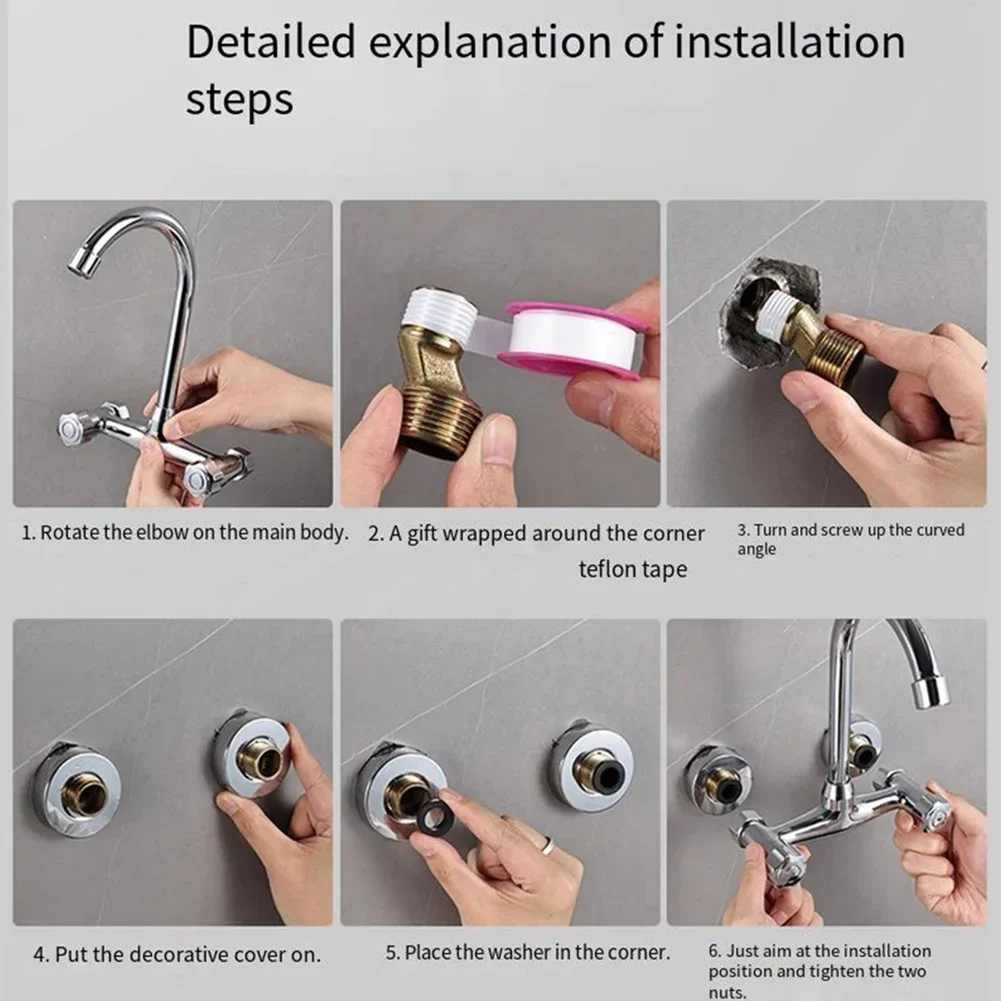 Detailed explanation of installation steps

1. Rotate the elbow on the main body.

2. A gift wrapped around the corner teflon tape

3. Turn and screw up the curved angle

4. Put the decorative cover on.

5. Place the washer in the corner.

6. Just aim at the installation position and tighten the two nuts.