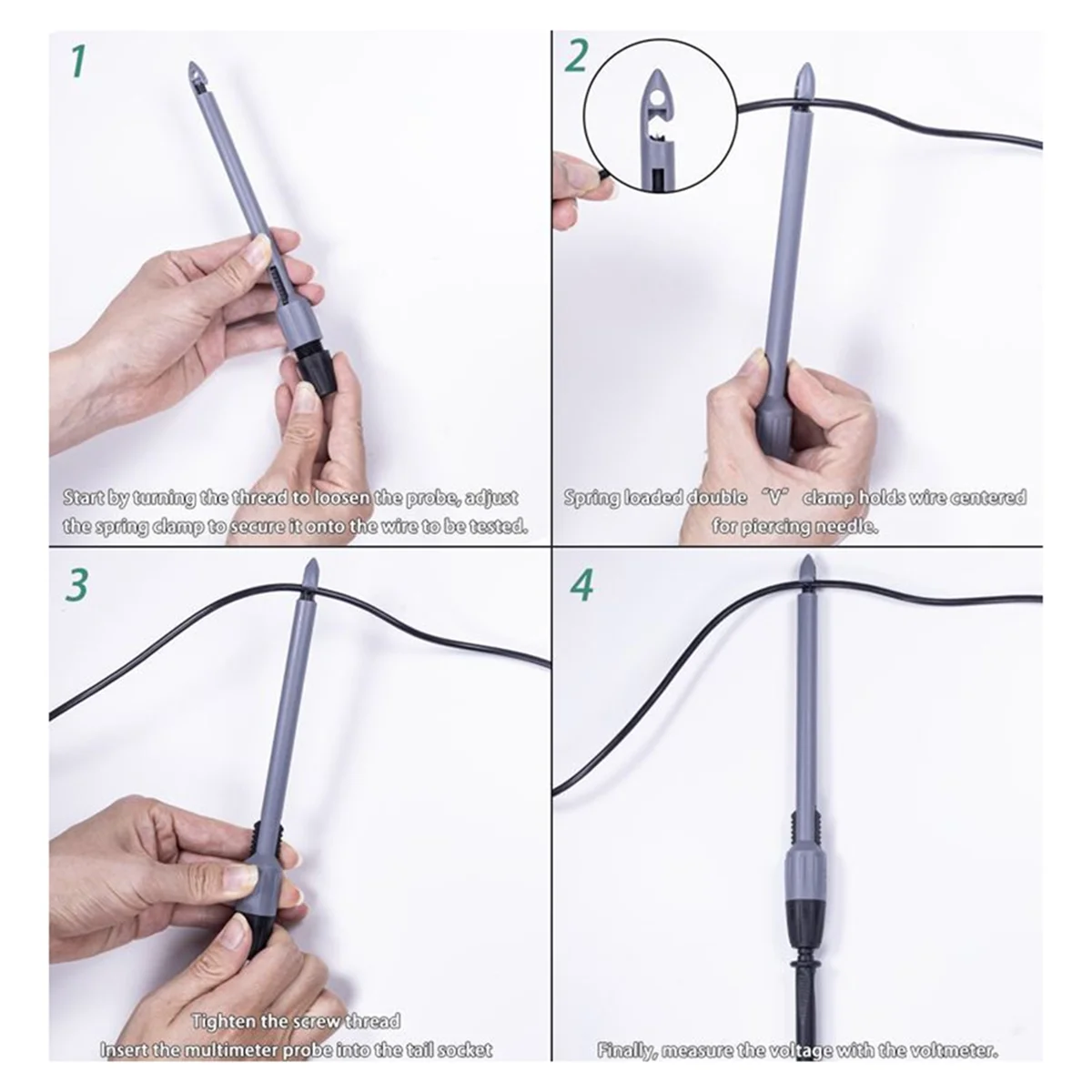 1

Start by turning the thread to loosen the probe, adjust the spring clamp to secure it onto the wire to be tested.

2

Spring loaded double "V" clamp holds wire centered for piercing needle.

3

Tighten the screw thread
Insert the multimeter probe into the tail socket

4

Finally, measure the voltage with the voltmeter.