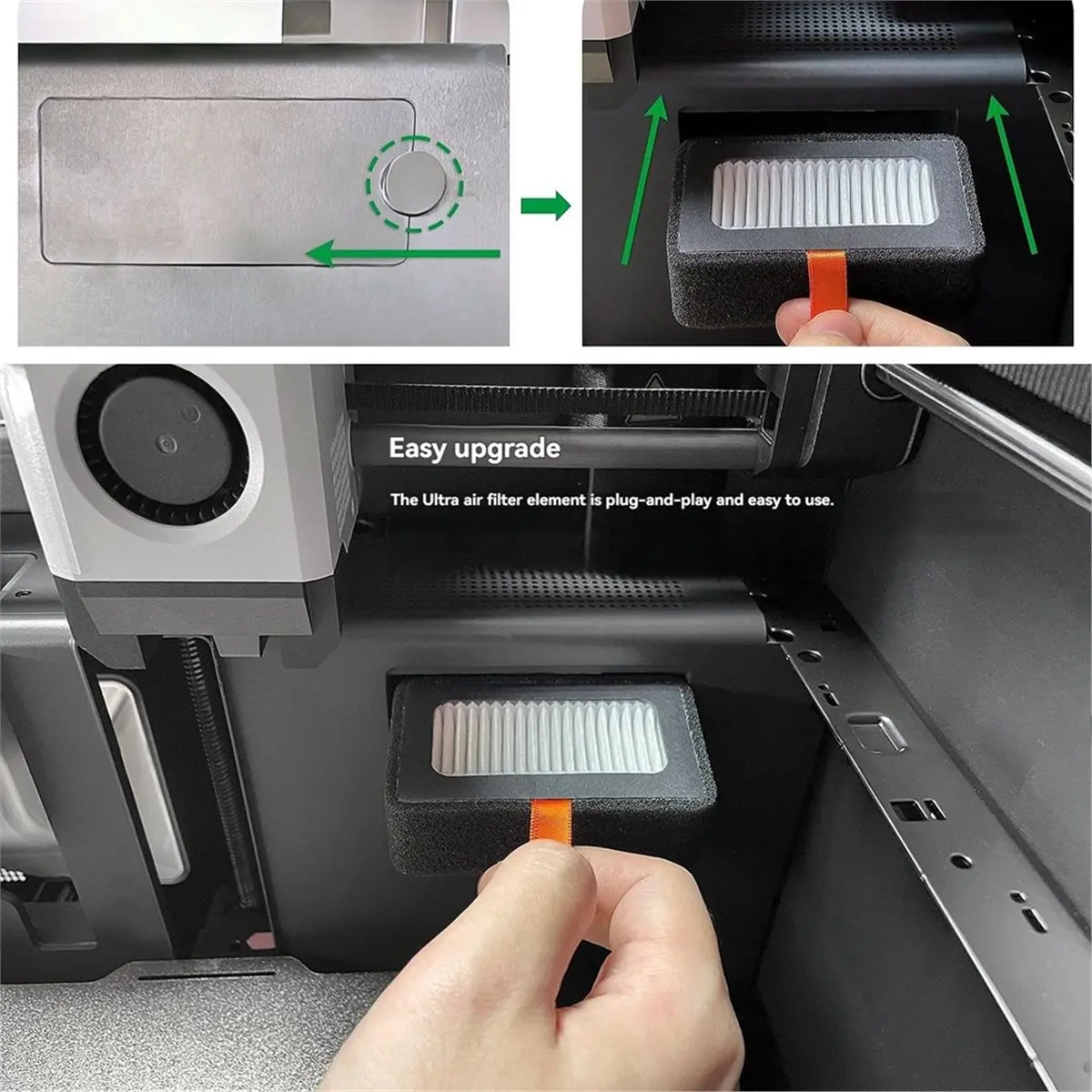 Easy upgrade

The Ultra air filter element is plug-and-play and easy to use.