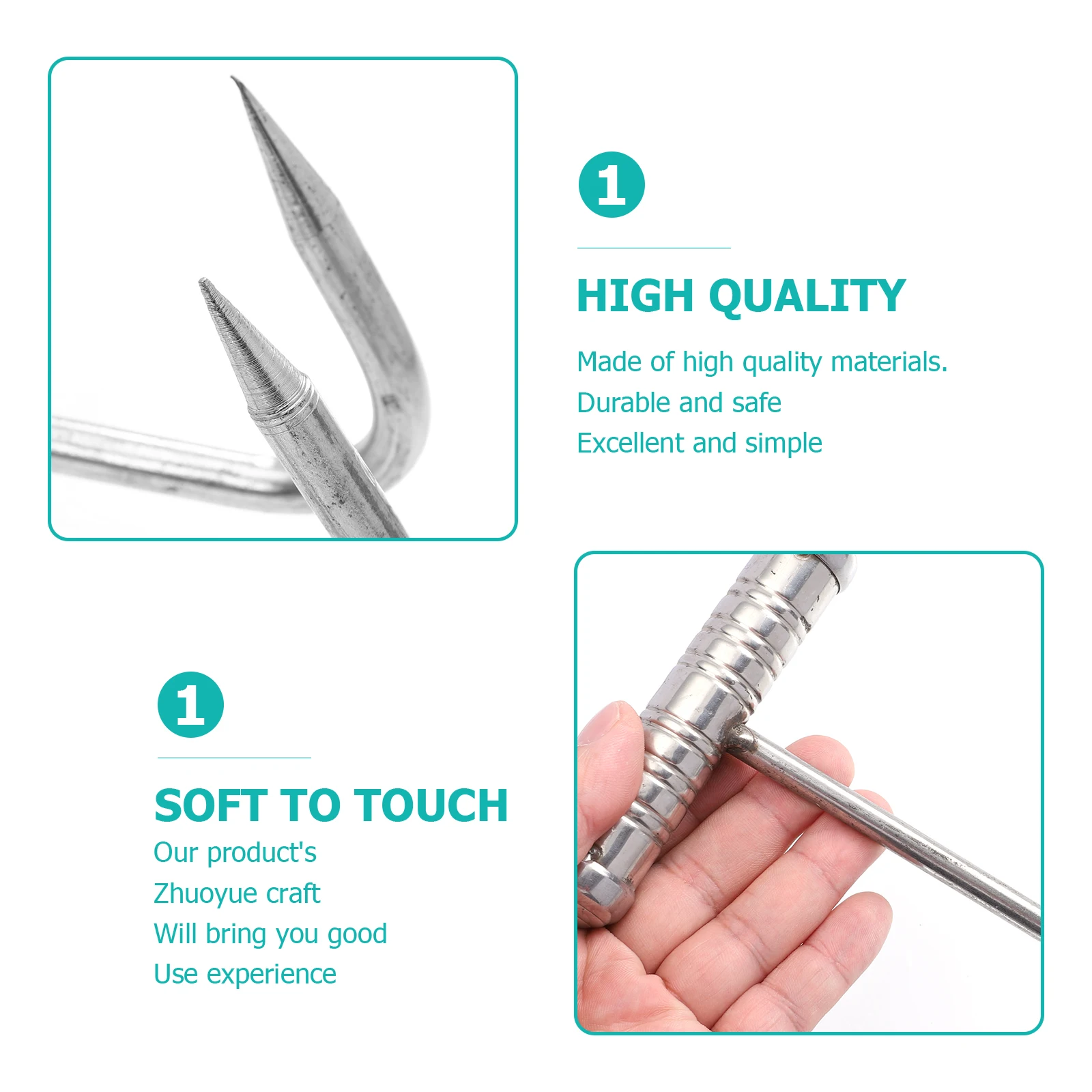 1

HIGH QUALITY

Made of high quality materials.
Durable and safe
Excellent and simple

1

SOFT TO TOUCH

Our product's
Zhuoyue craft
Will bring you good
Use experience