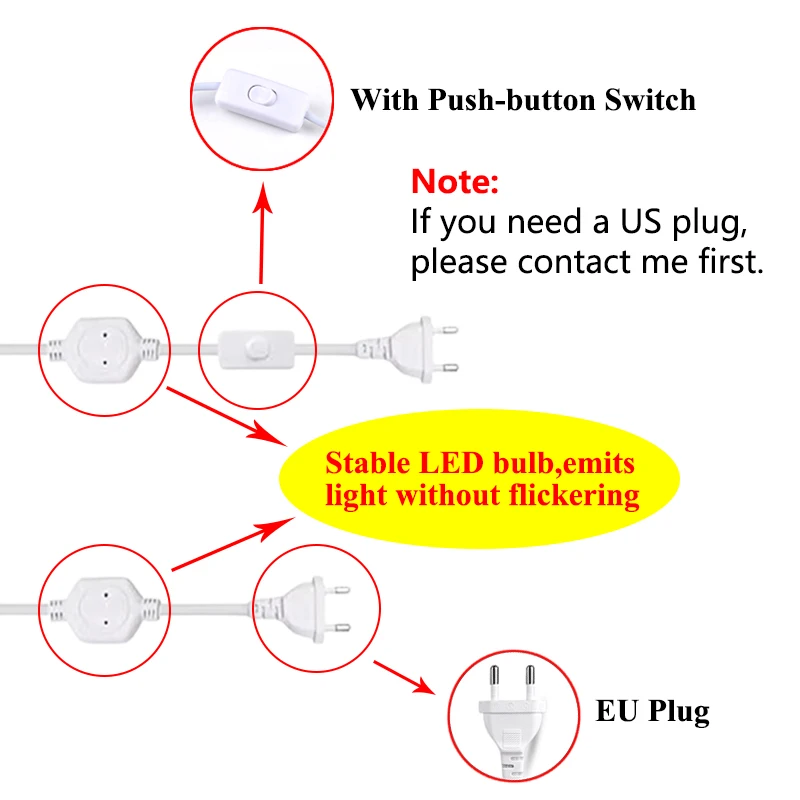 With Push-button Switch

Note:
If you need a US plug, please contact me first.

Stable LED bulb,emits light without flickering

EU Plug