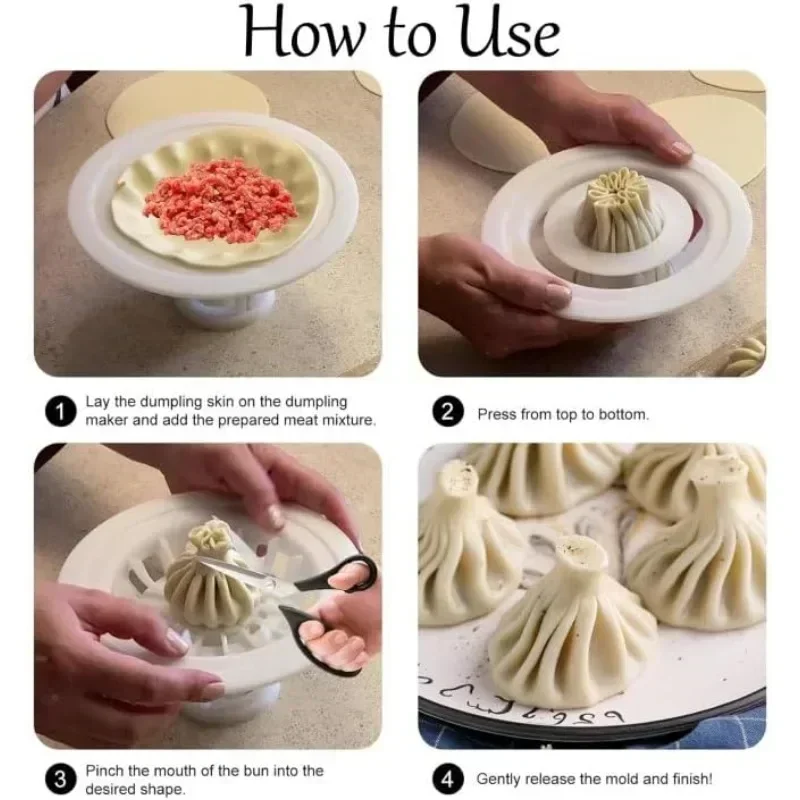 How to Use

1 Lay the dumpling skin on the dumpling maker and add the prepared meat mixture.

2 Press from top to bottom.

3 Pinch the mouth of the bun into the desired shape.

4 Gently release the mold and finish!