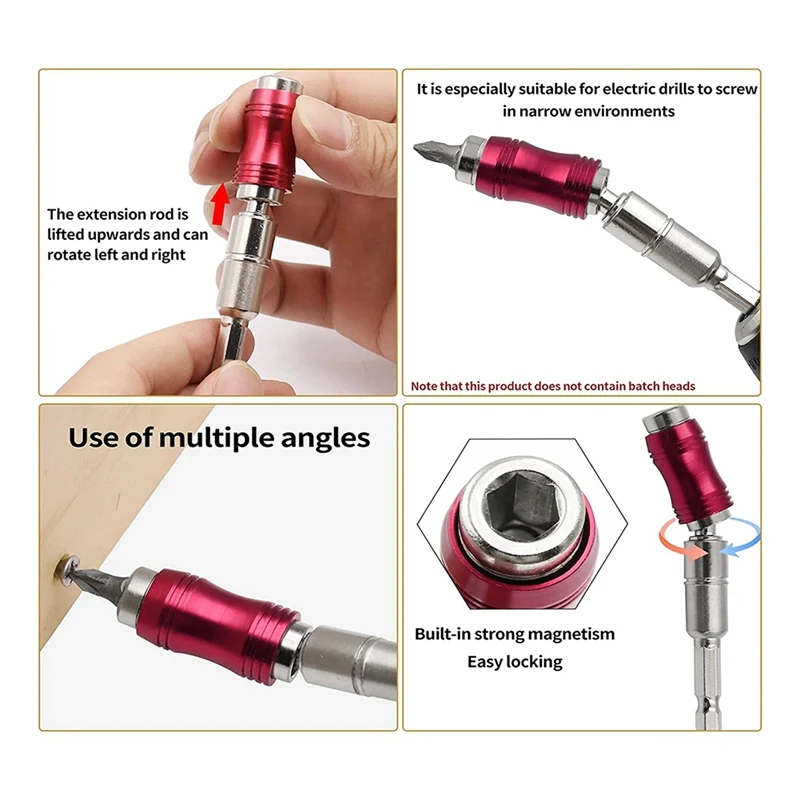 The extension rod is lifted upwards and can rotate left and right

It is especially suitable for electric drills to screw in narrow environments

Note that this product does not contain batch heads

Use of multiple angles

Built-in strong magnetism
Easy locking